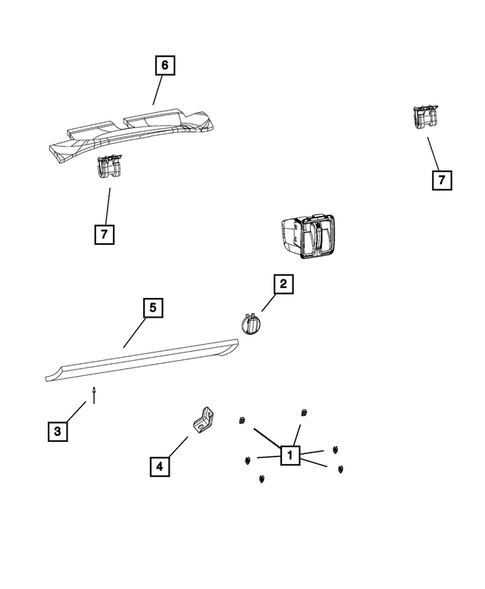 6
7
7
2
5
3
4
1