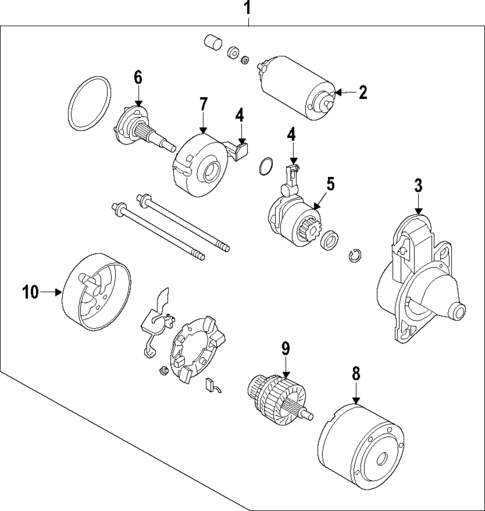 1
6
7
4
2
4
5
3
10
9
8