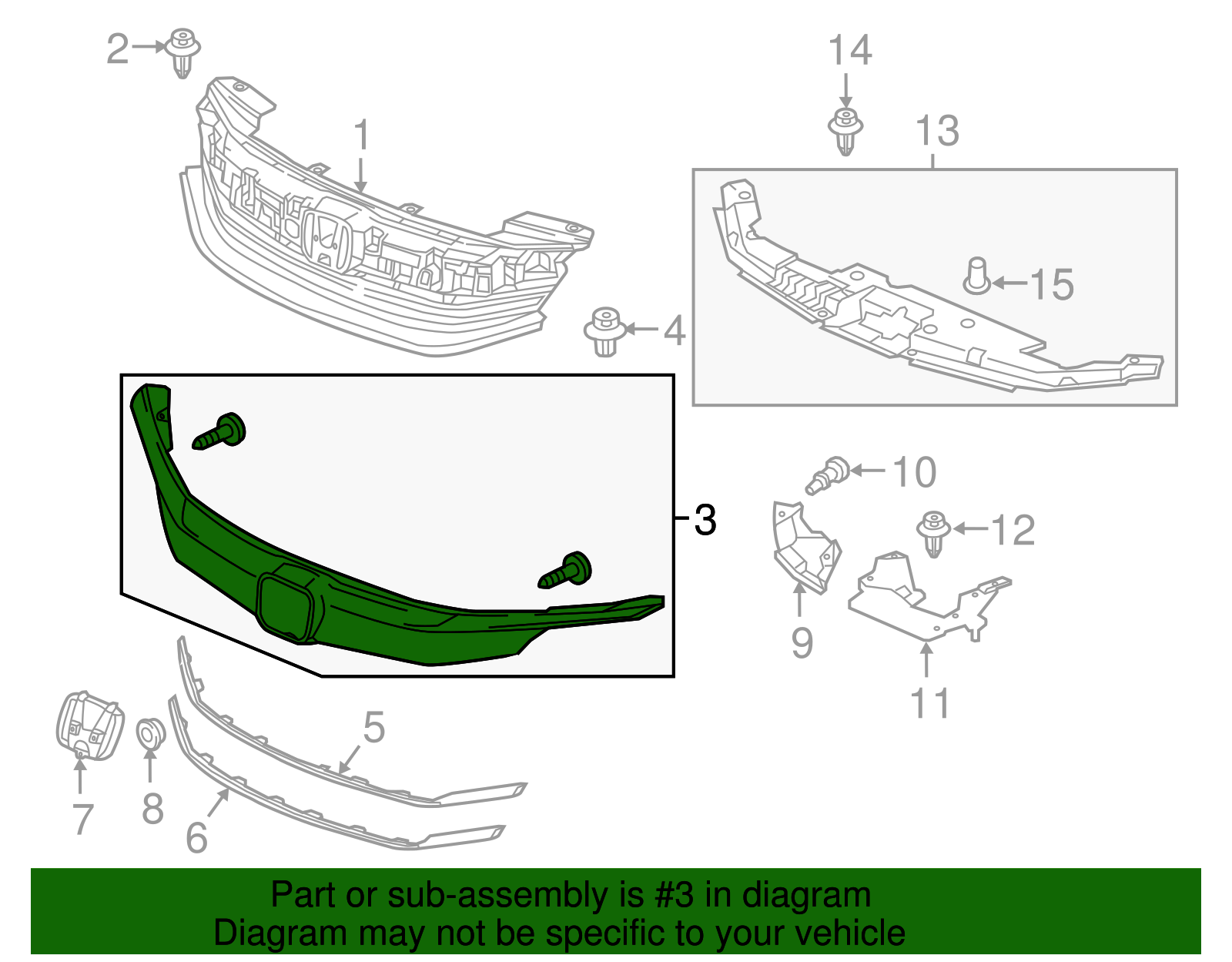 2
1
14
13
15
4
3
10
12
9
11
5
7
8
6

Part or sub-assembly is #3 in diagram
Diagram may not be specific to your vehicle