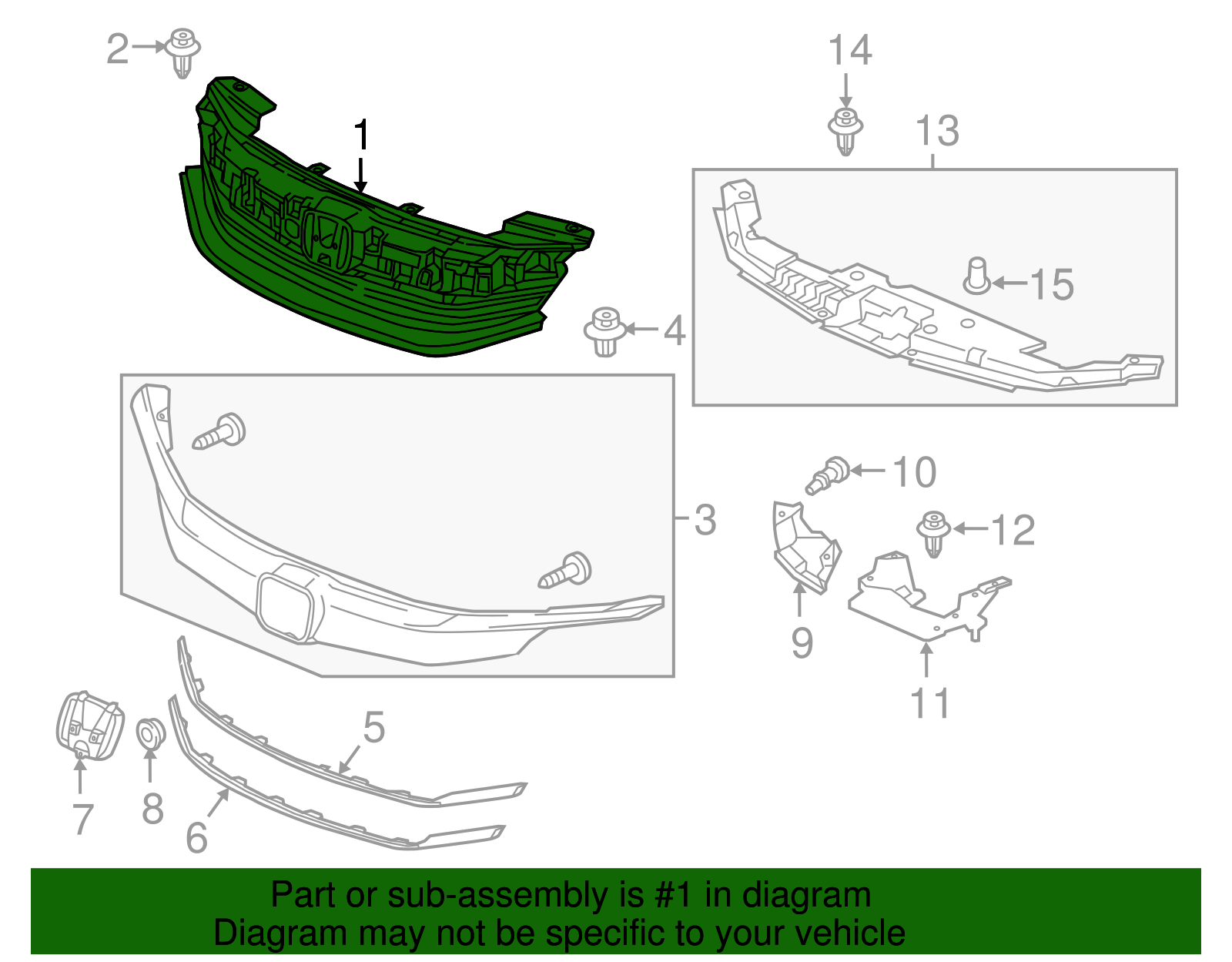 2
1
14
13
15
4
3
10
12
9
11
5
7
8
6

Part or sub-assembly is #1 in diagram
Diagram may not be specific to your vehicle