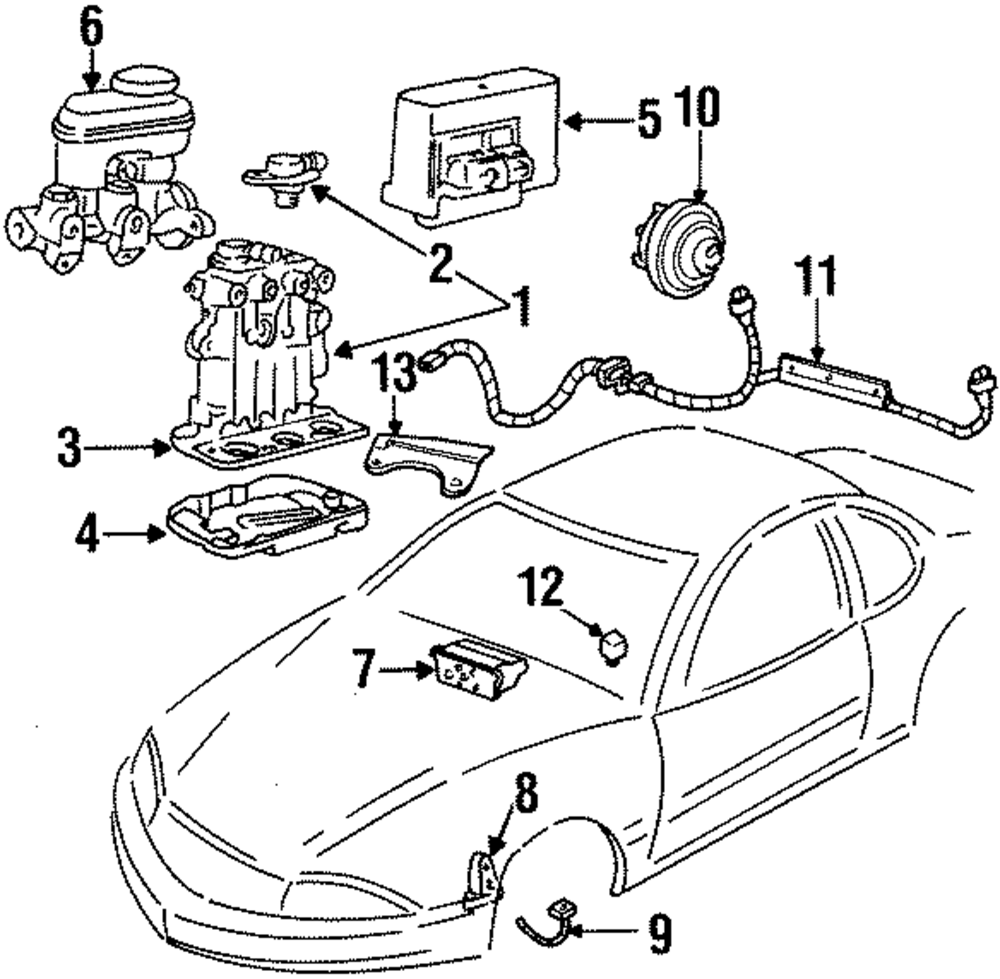 6
5
10
2
1
11
13
3
4
12
7
8
9