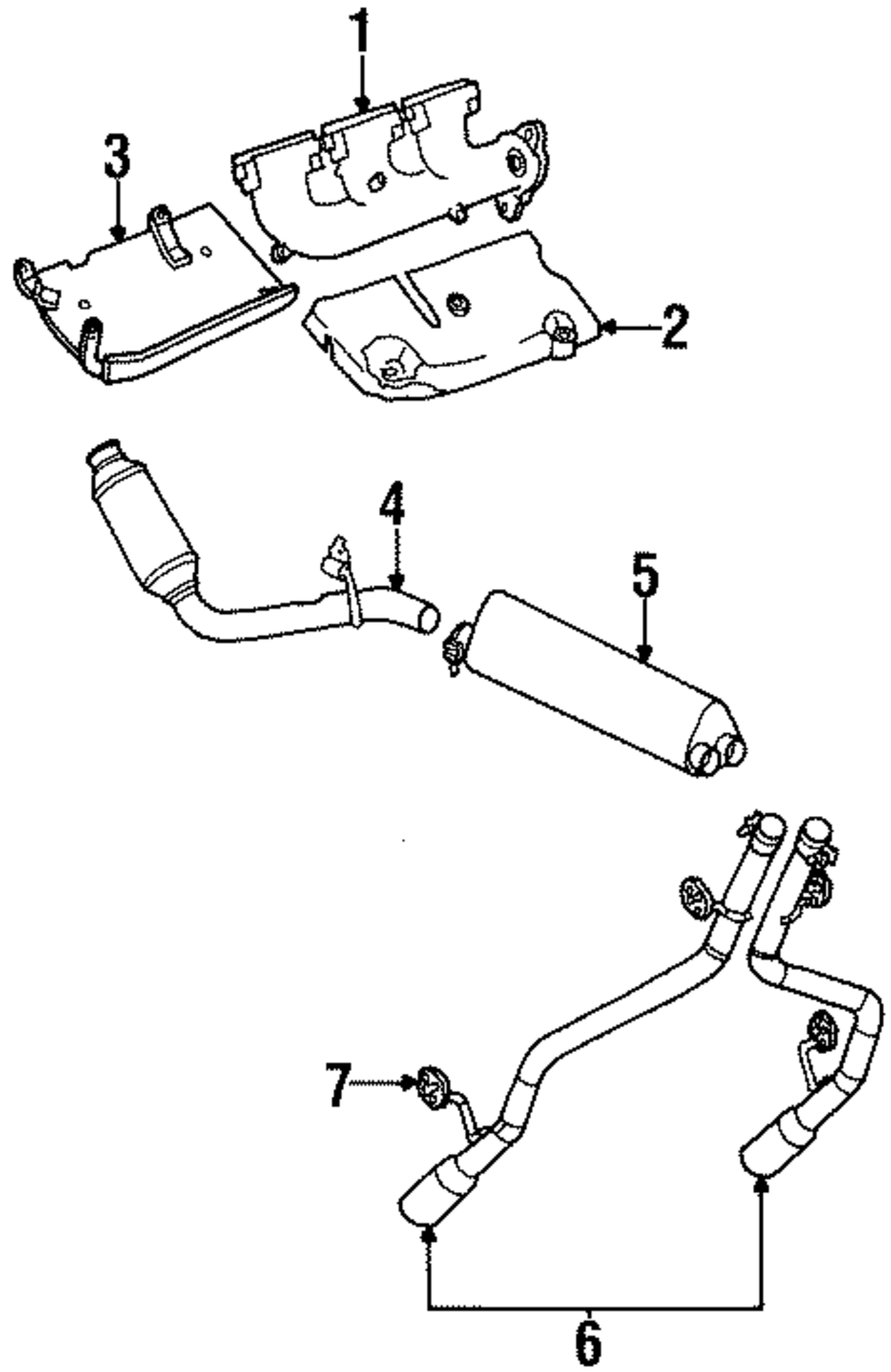 1
3
2
4
5
7
6