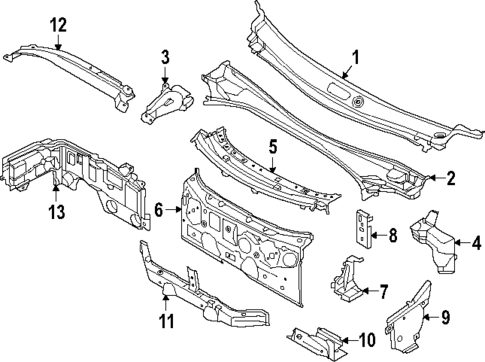 12
3
1
5
2
13
6
8
4
7
11
9
10