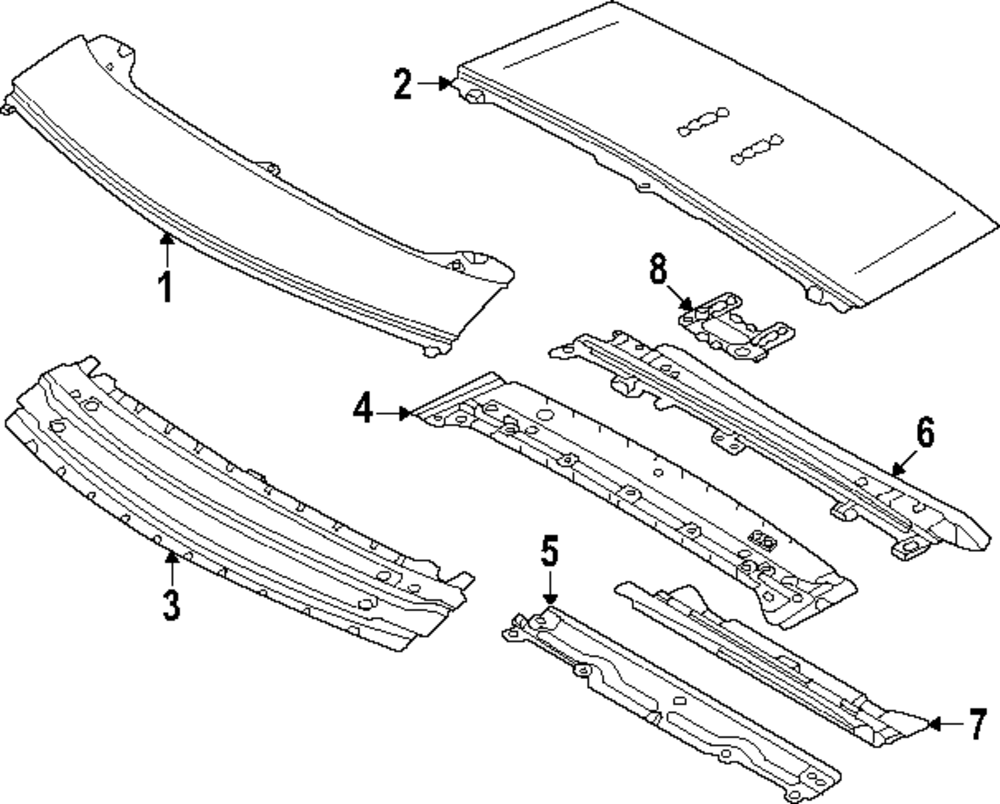 2
1
8
4
6
3
5
7