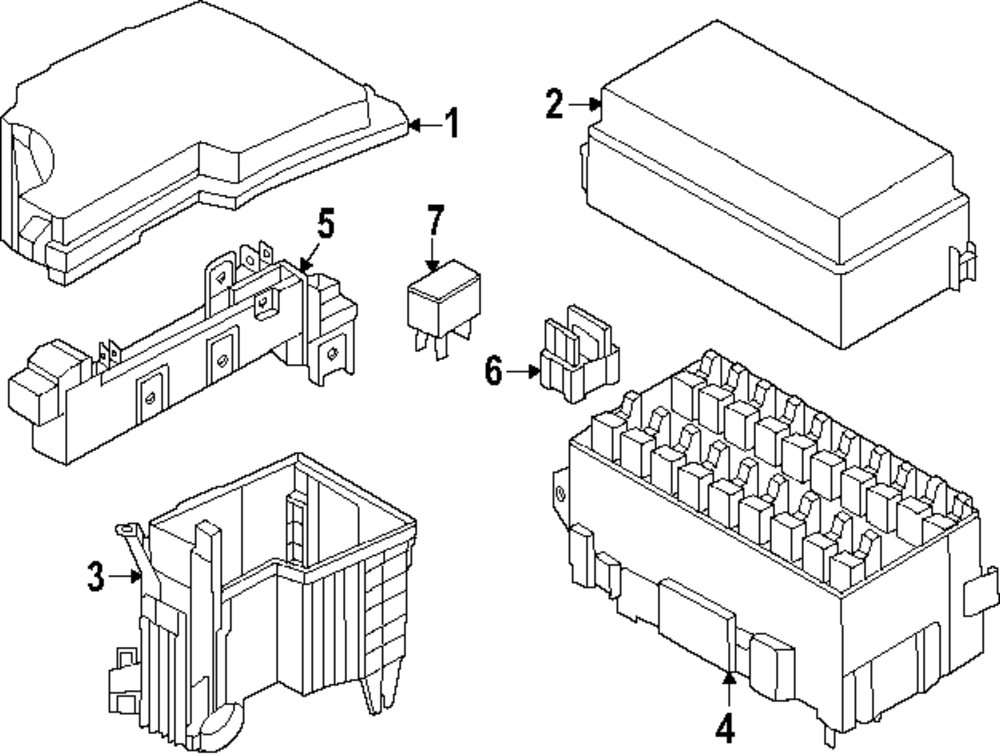 1
2
5
7
6
3
4