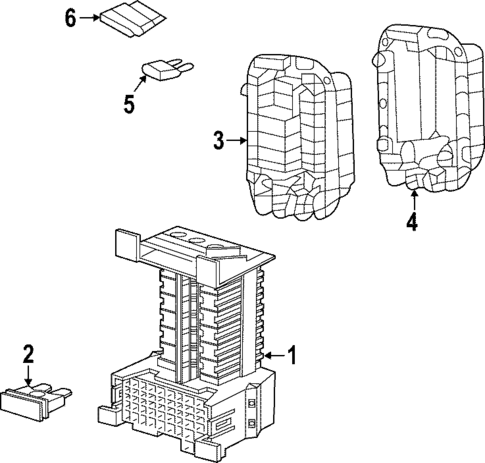 6
5
3
4
2
1