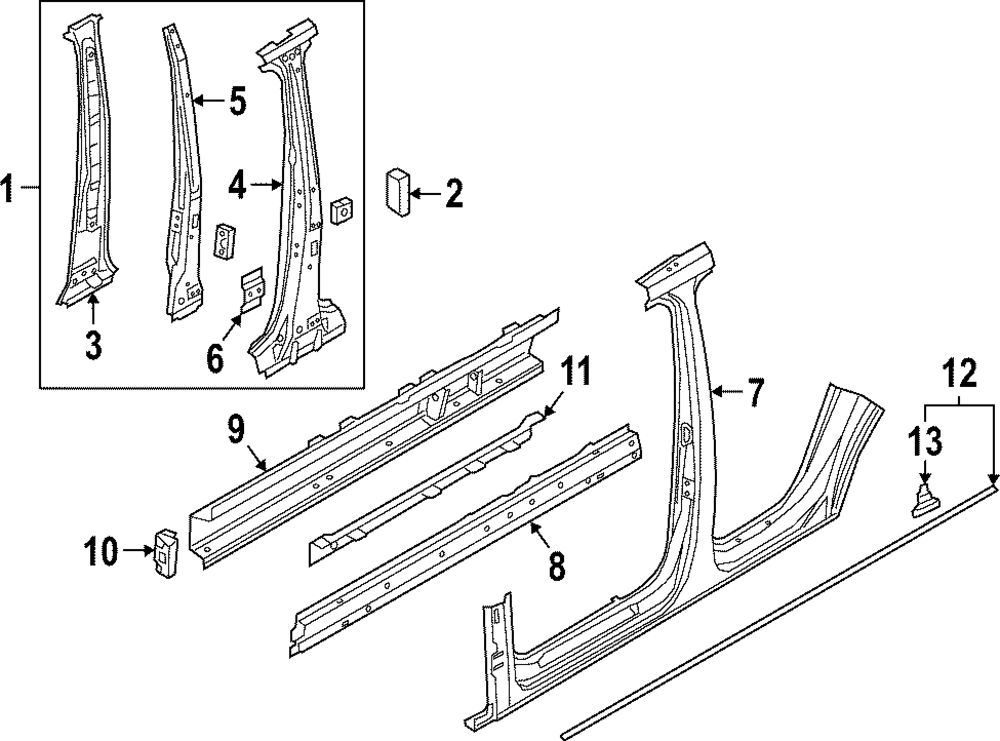 1
5
4
2
3
6
11
7
12
9
13
10
8