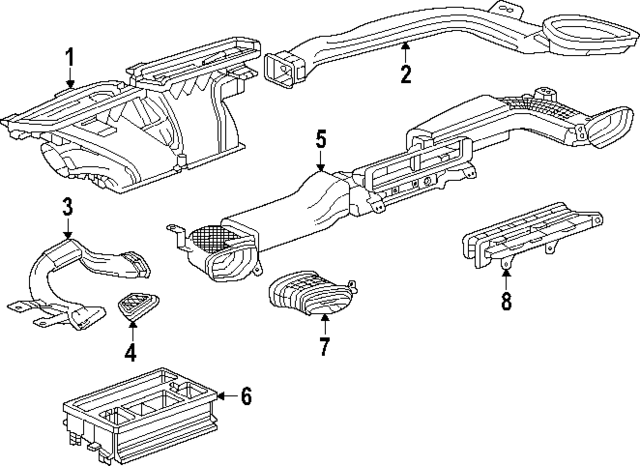 1
2
5
3
8
4
7
6