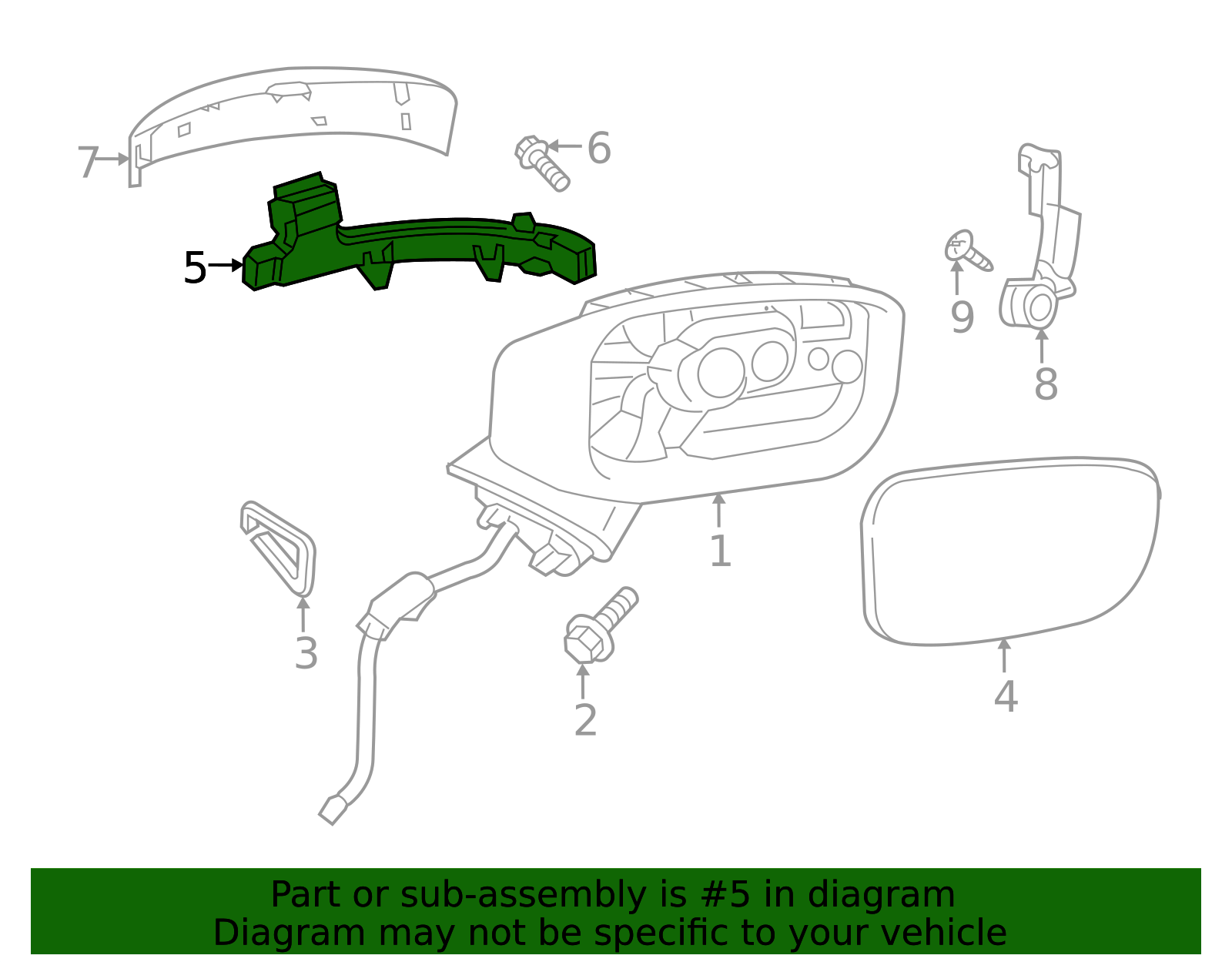 7
6
5
9
8
1
3
2
4

Part or sub-assembly is #5 in diagram
Diagram may not be specific to your vehicle