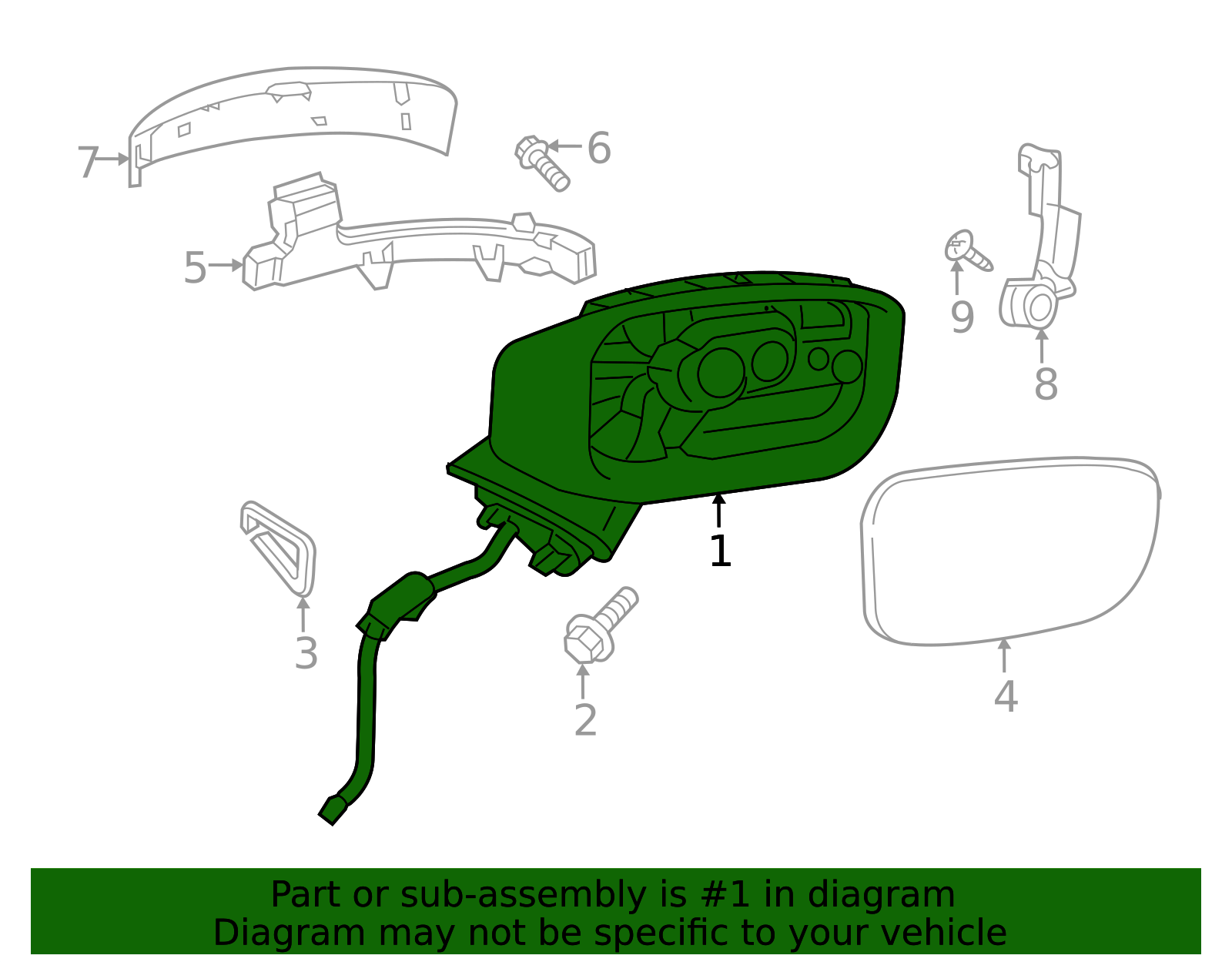 7
6
5
9
8
1
3
2
4

Part or sub-assembly is #1 in diagram
Diagram may not be specific to your vehicle