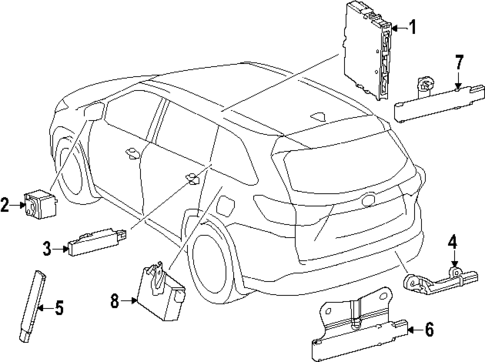 1
7
2
3
4
5
8
6