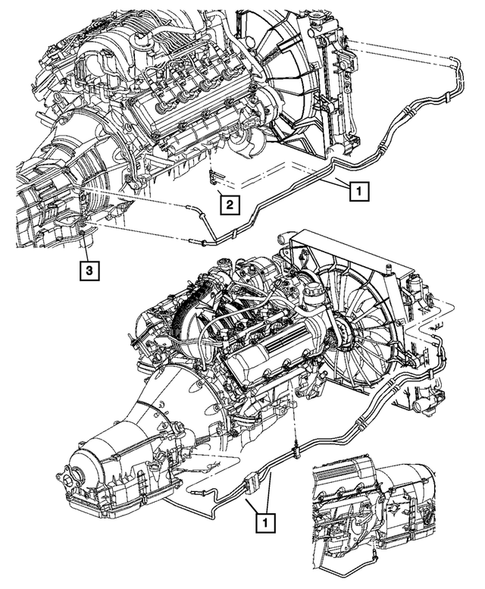 1
2
3
1