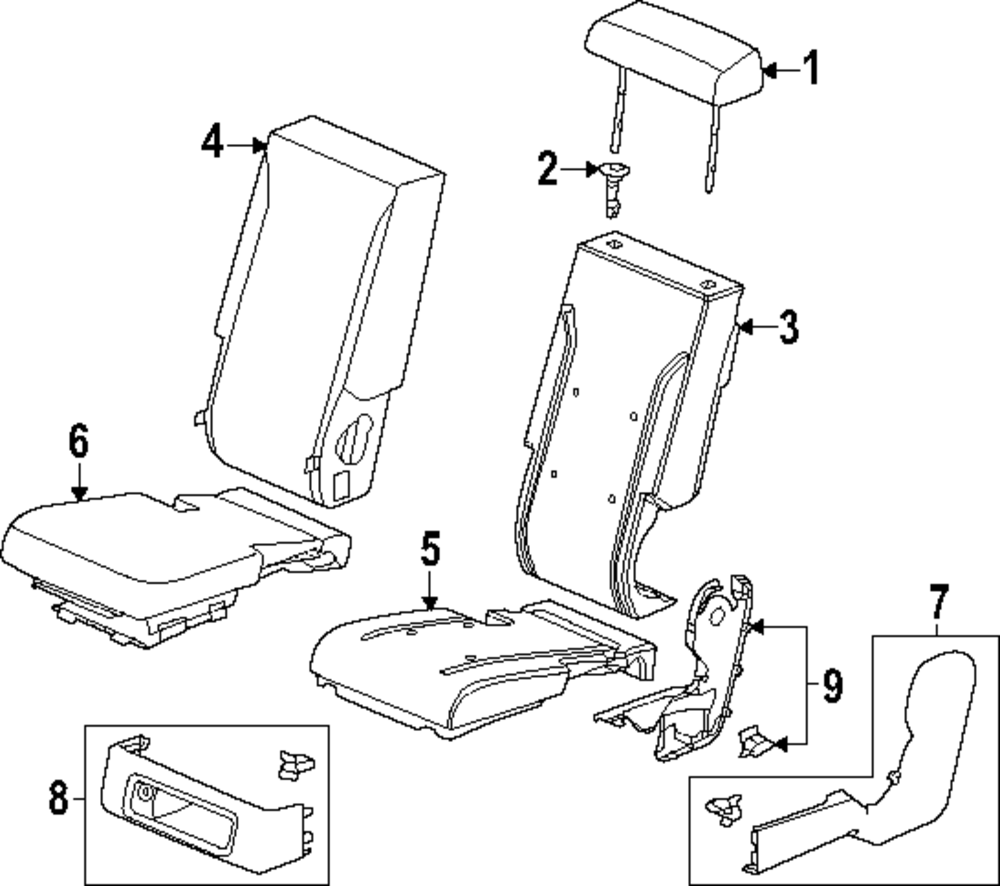 1
2
4
3
6
5
7
9
8