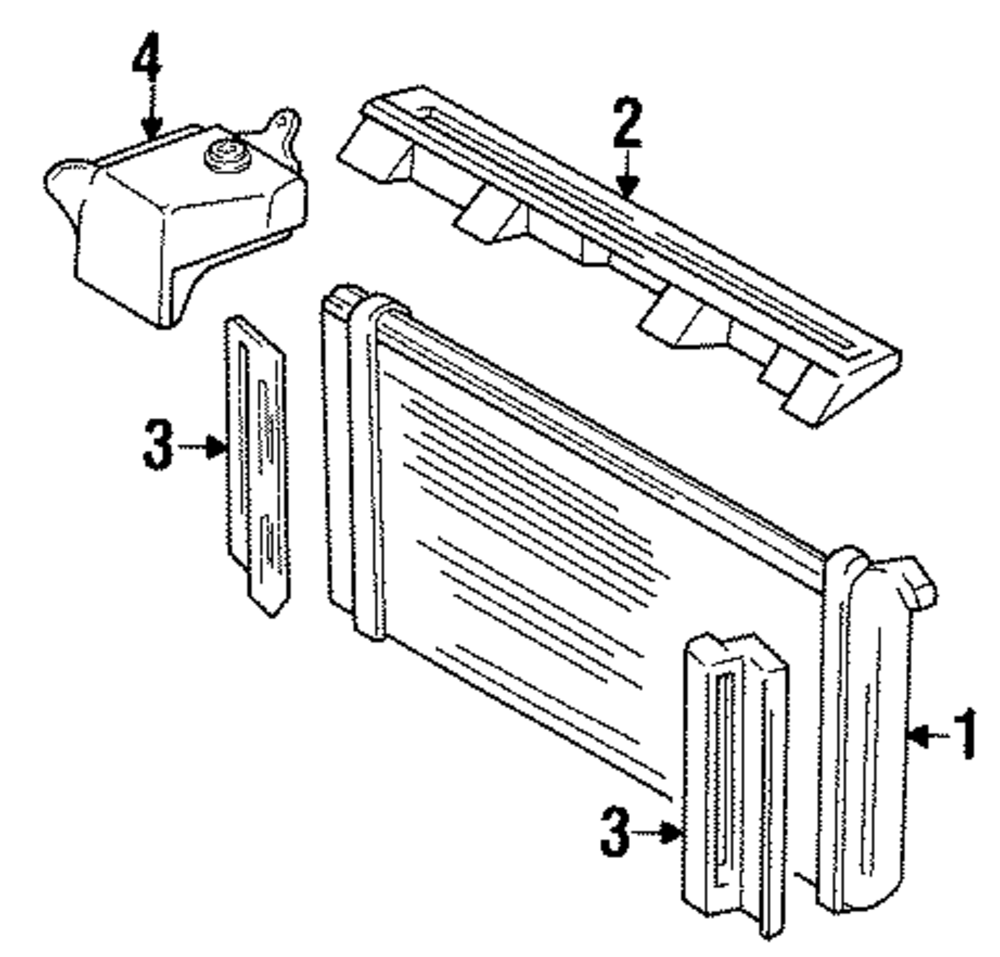 4
2
3
1
3