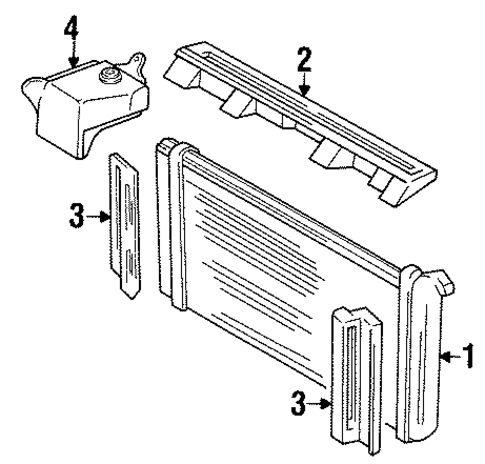 4
2
3
1
3