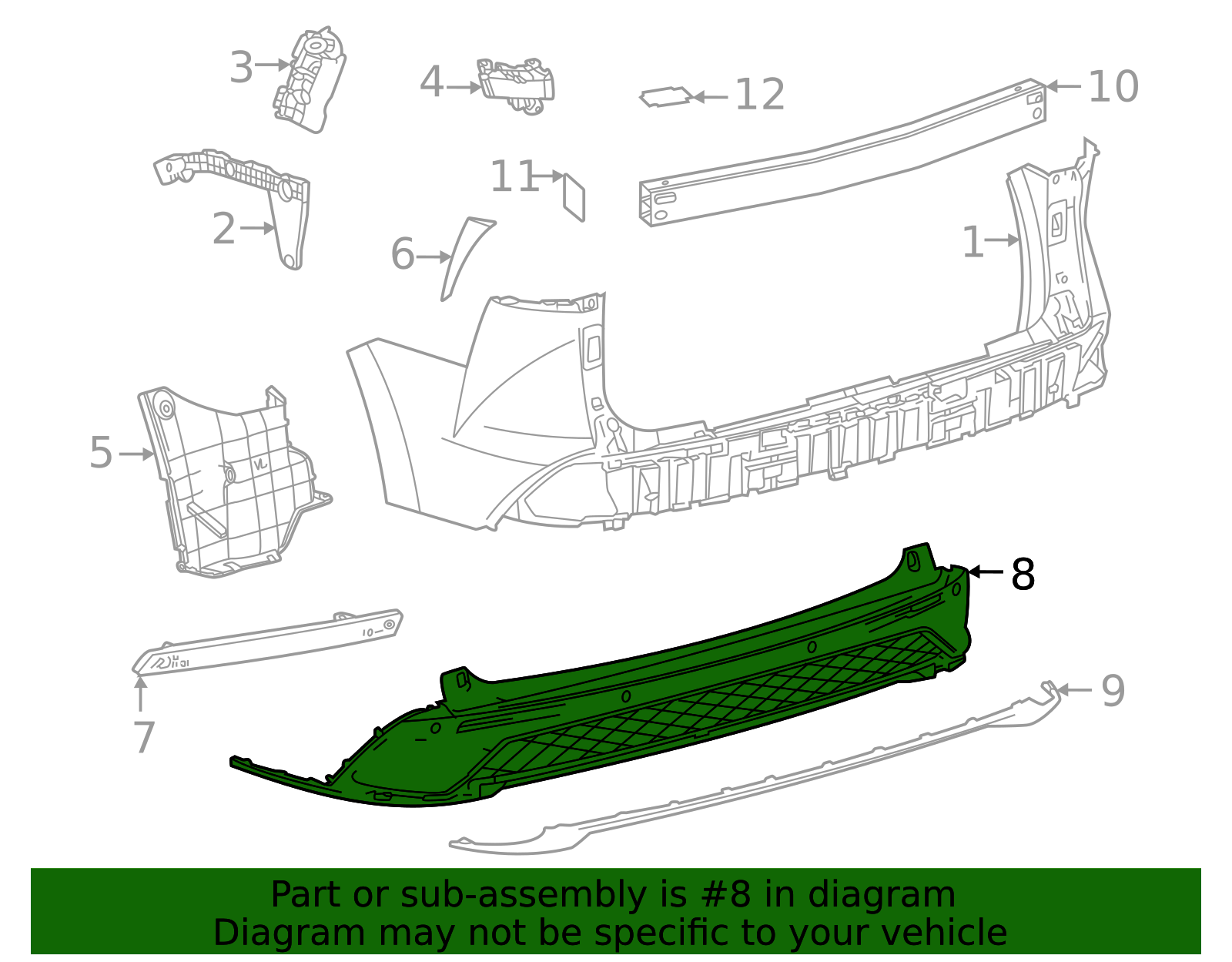 3
4
12
10
2
11
6
1
5
8
7
9

Part or sub-assembly is #8 in diagram
Diagram may not be specific to your vehicle