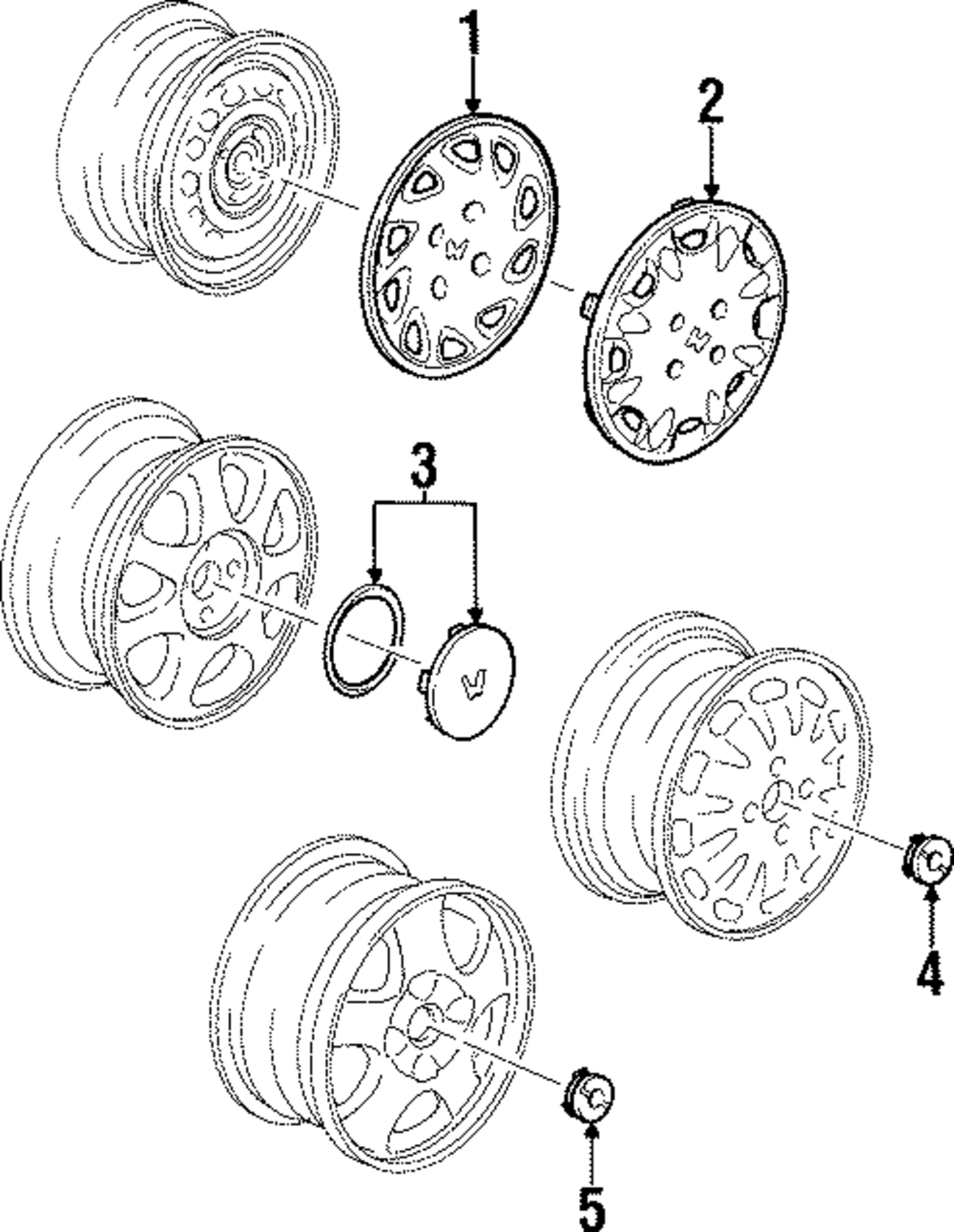 1
2
3
4
5