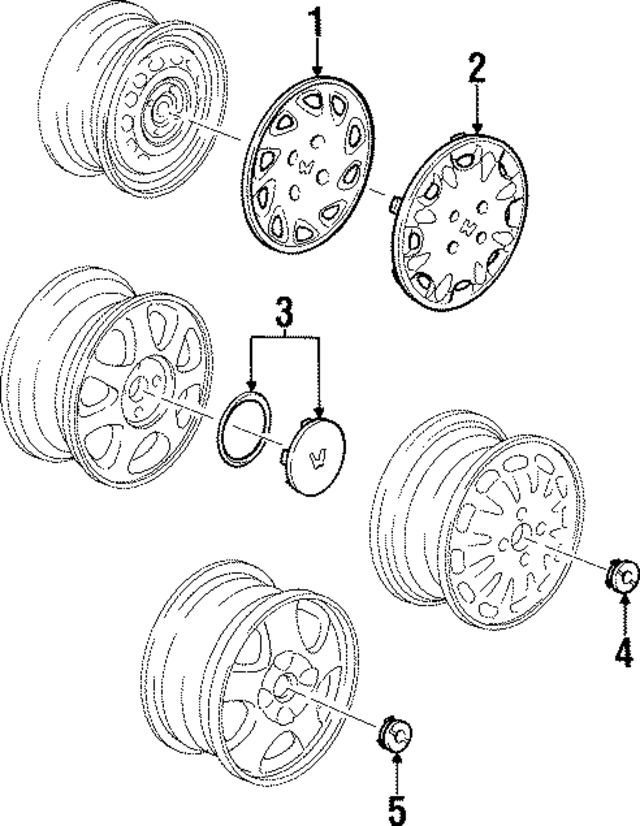 1
2
3
4
5