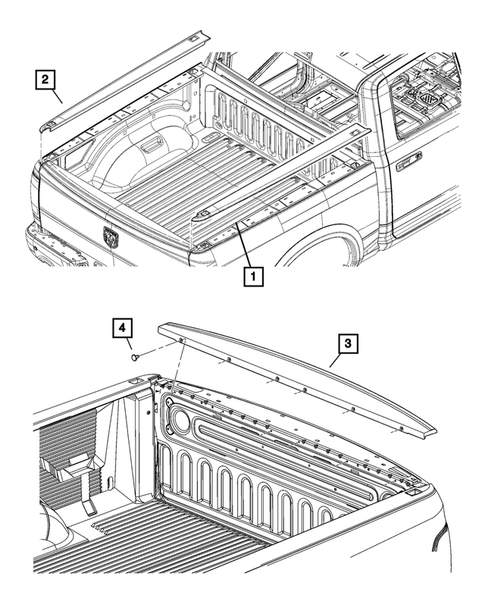 2
1
4
3