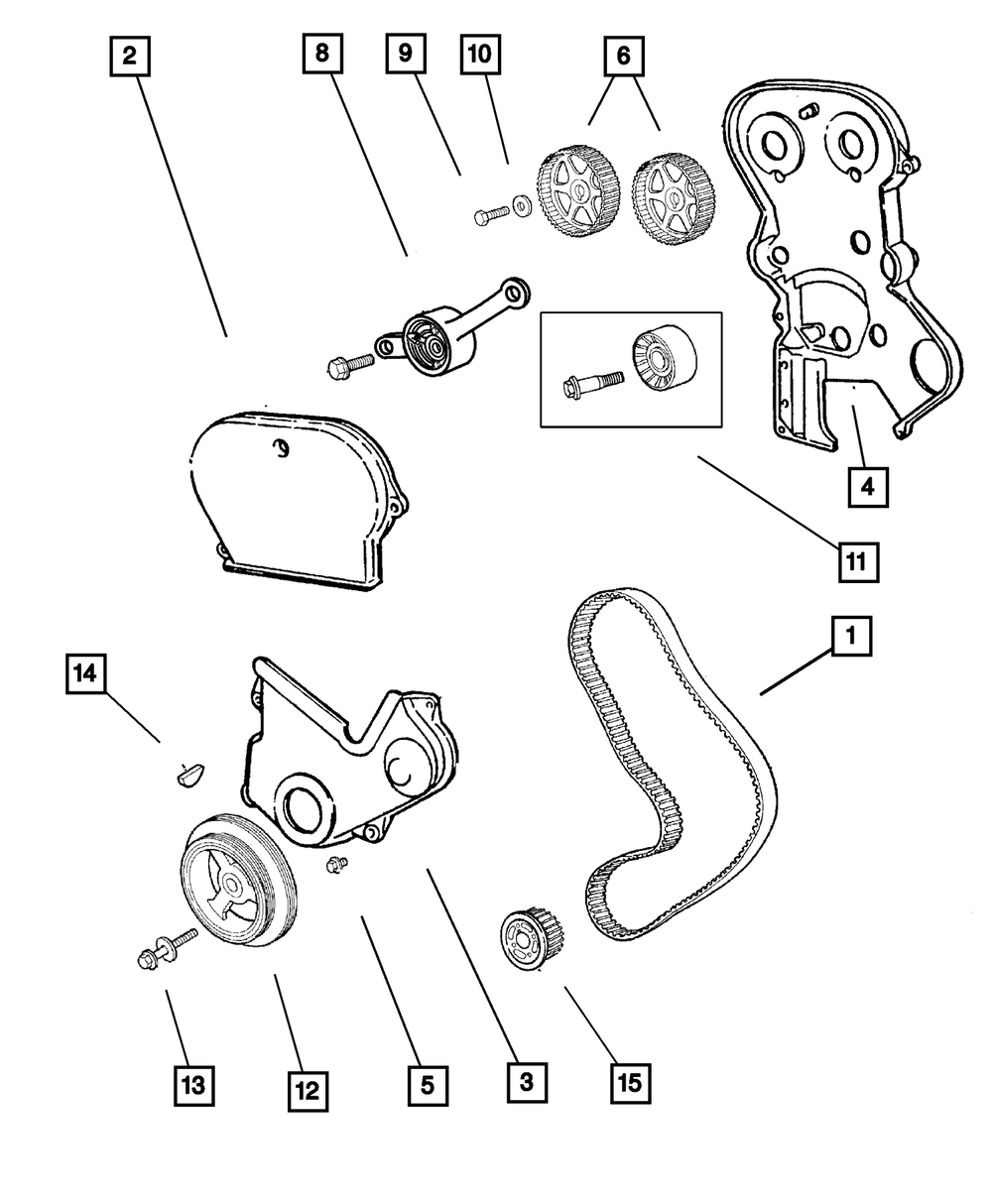 2
8
9
10
6
4
11
1
14
13
12
5
3
15