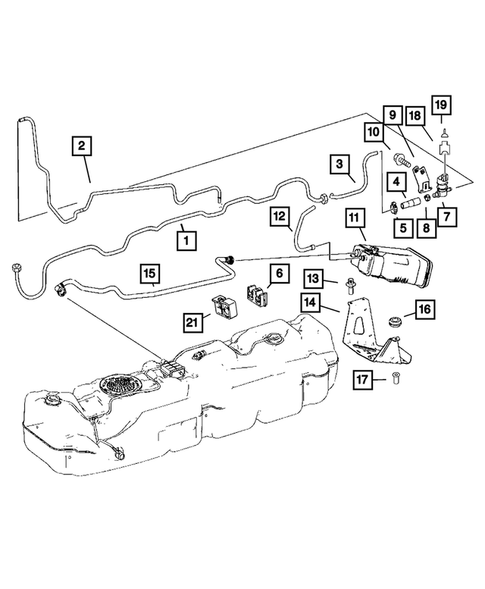 19
9
18
10
2
3
4
5
8
7
12
11
1
15
6
13
14
16
21
17