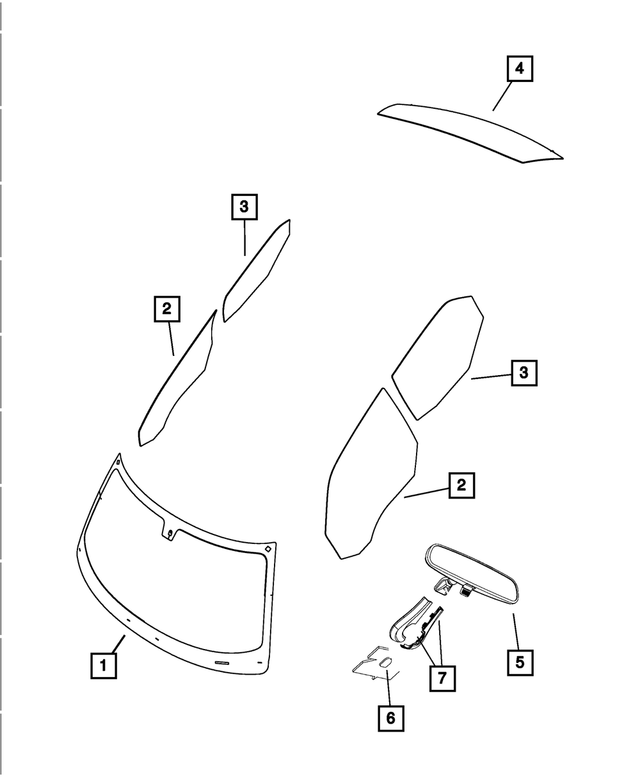 4
3
2
3
2
1
5
7
6