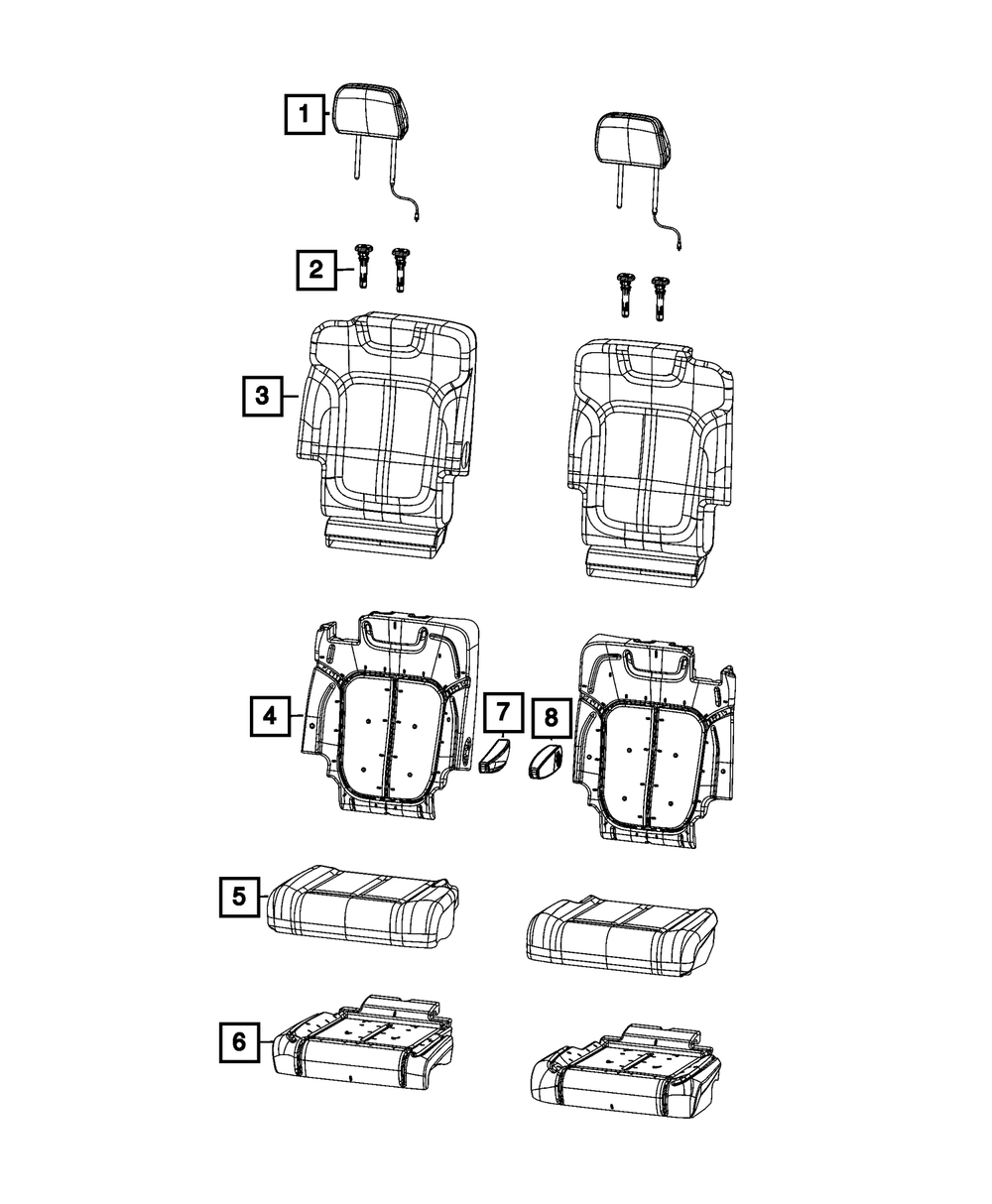 1
2
3
4
7
8
5
6