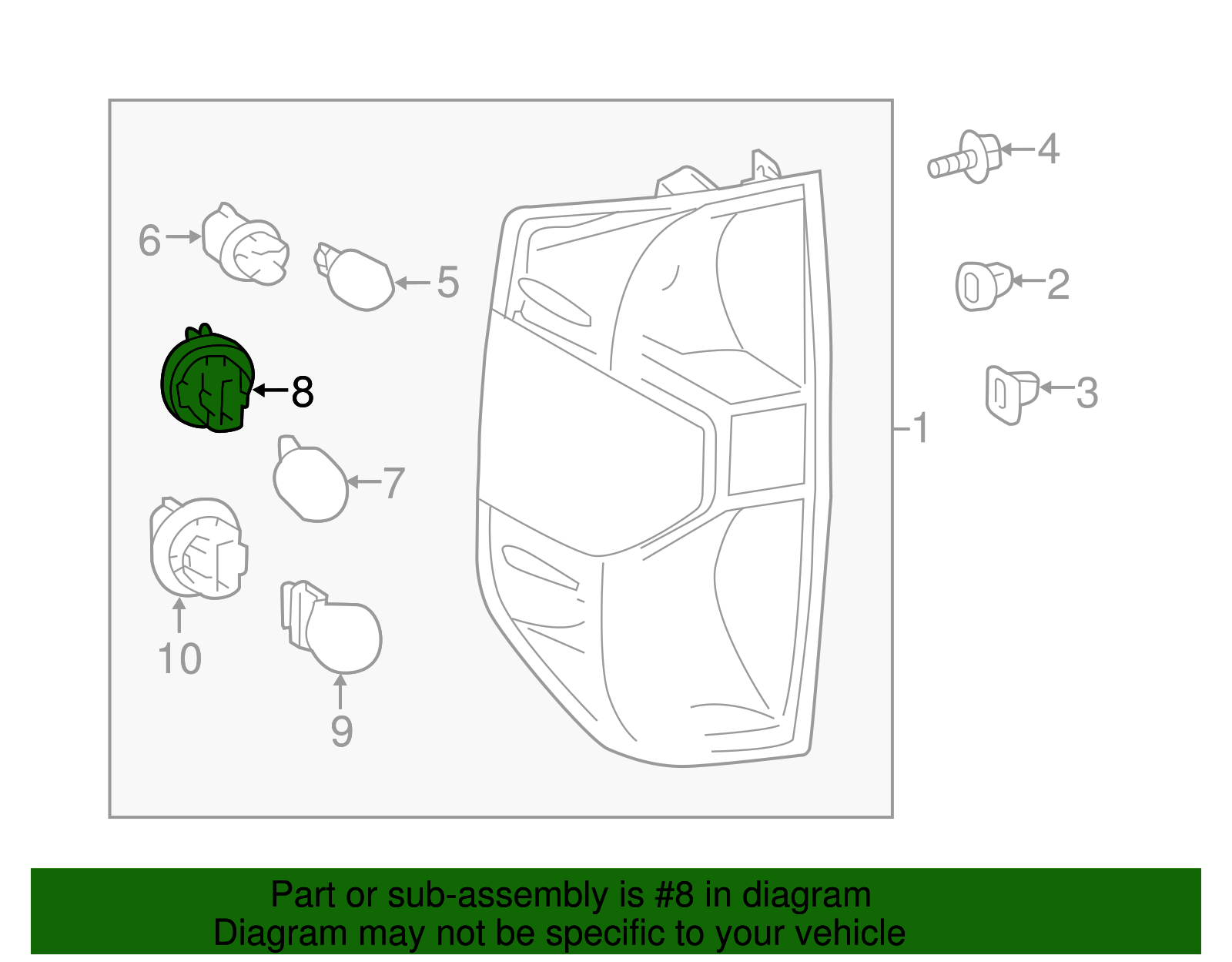 4

6

5

2

8

3

1

7

10

9

Part or sub-assembly is #8 in diagram
Diagram may not be specific to your vehicle