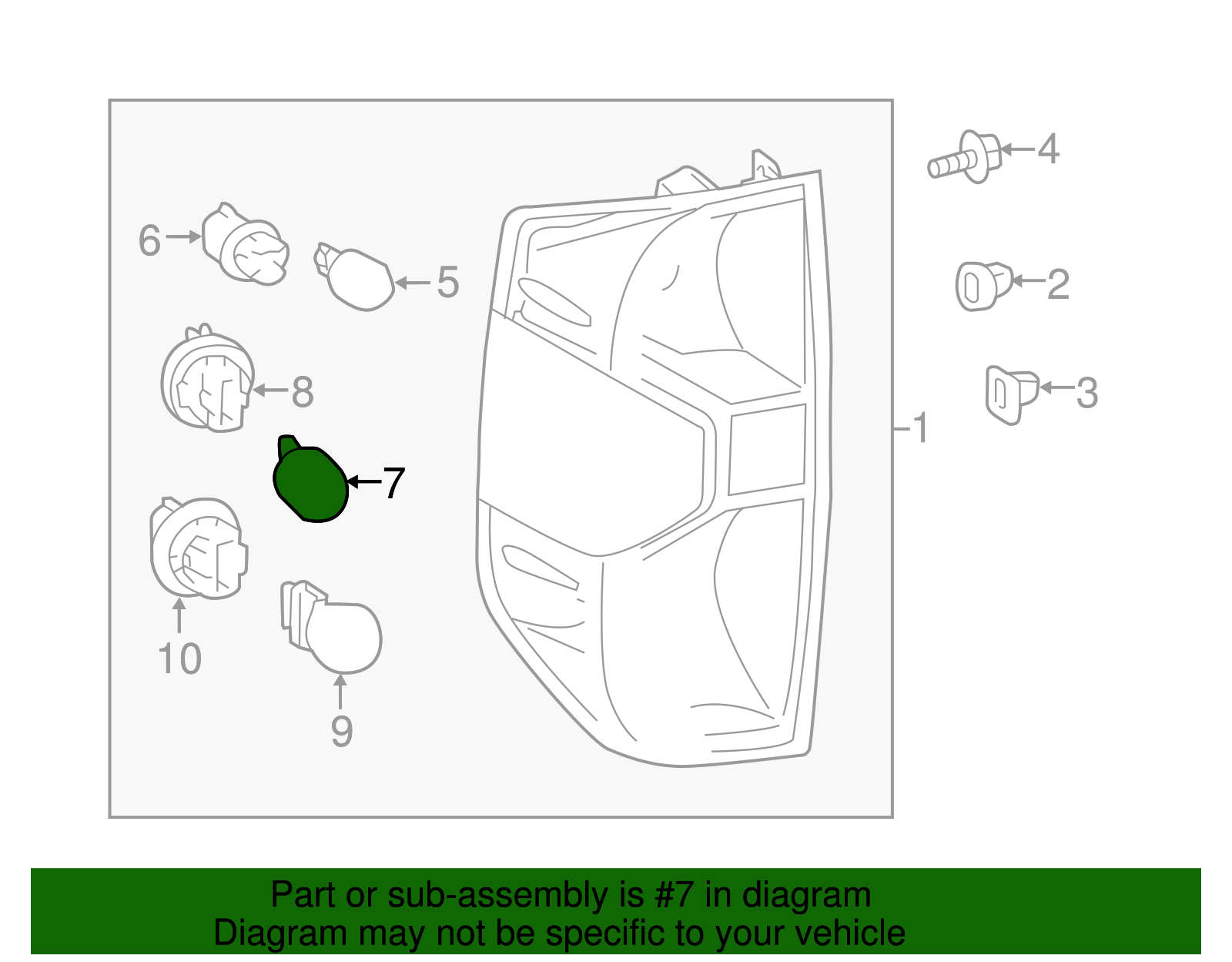 4
6
5
2
8
3
1
7
10
9

Part or sub-assembly is #7 in diagram
Diagram may not be specific to your vehicle