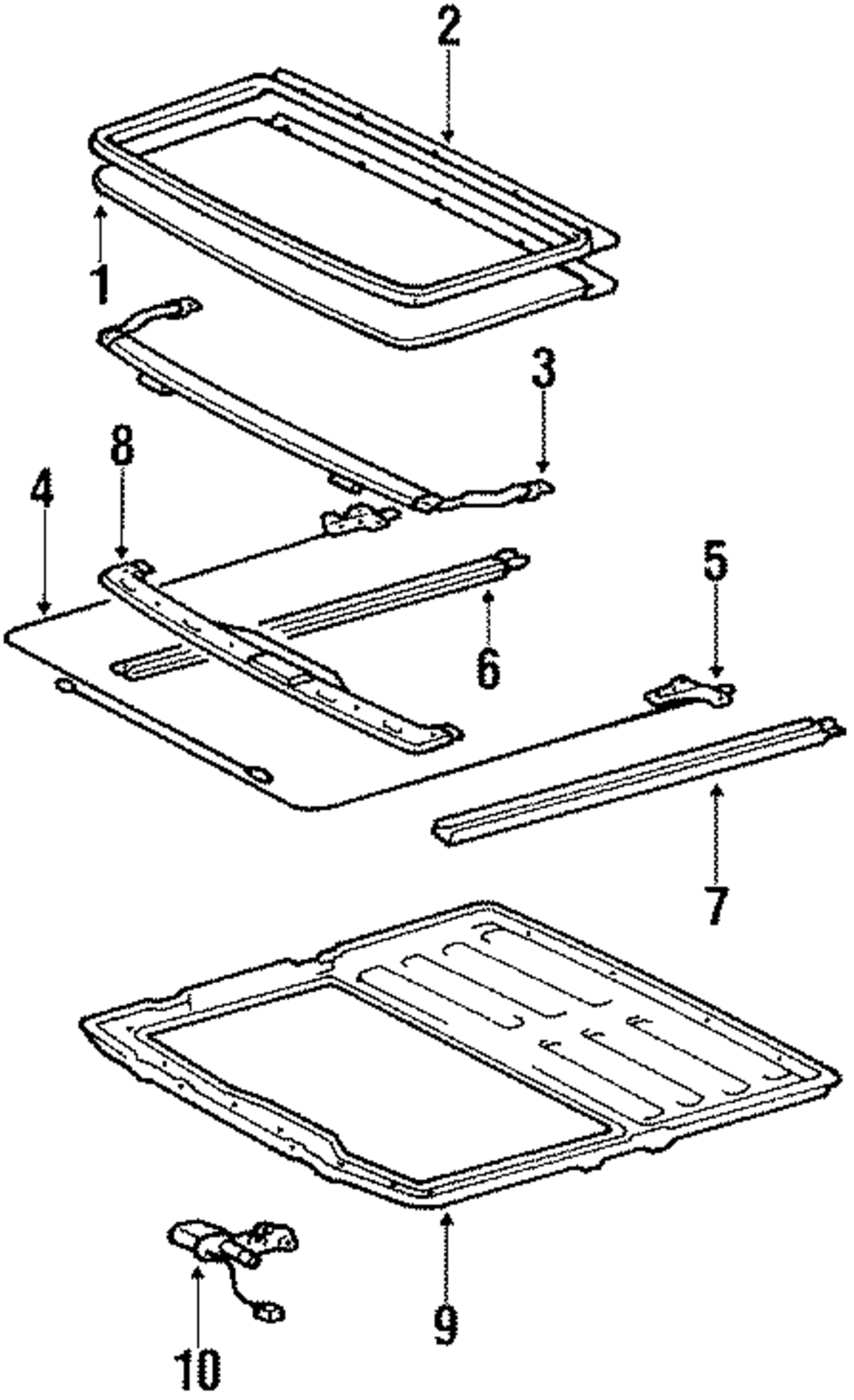 2
1
3
8
4
5
6
7
9
10