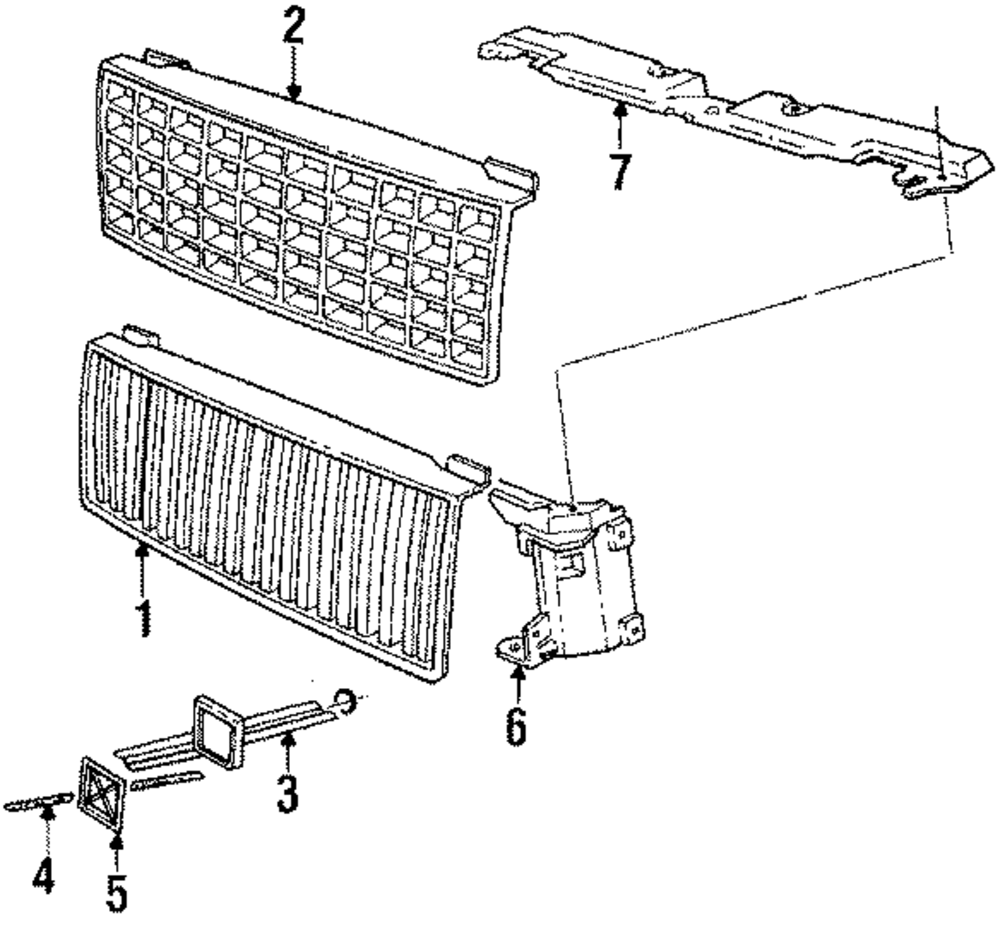 2
7
1
6
3
4
5