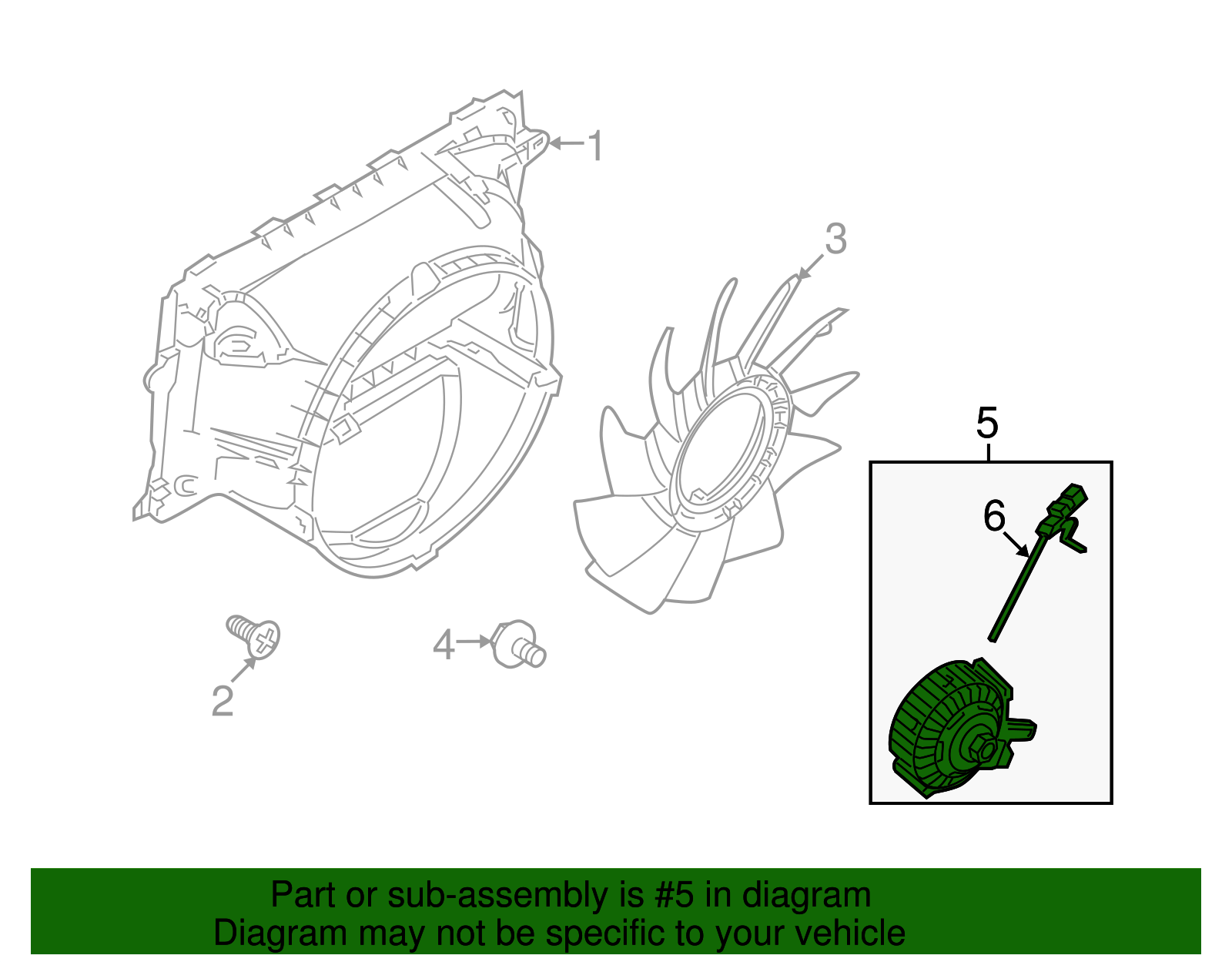 1
3
5
6
2
4

Part or sub-assembly is #5 in diagram
Diagram may not be specific to your vehicle