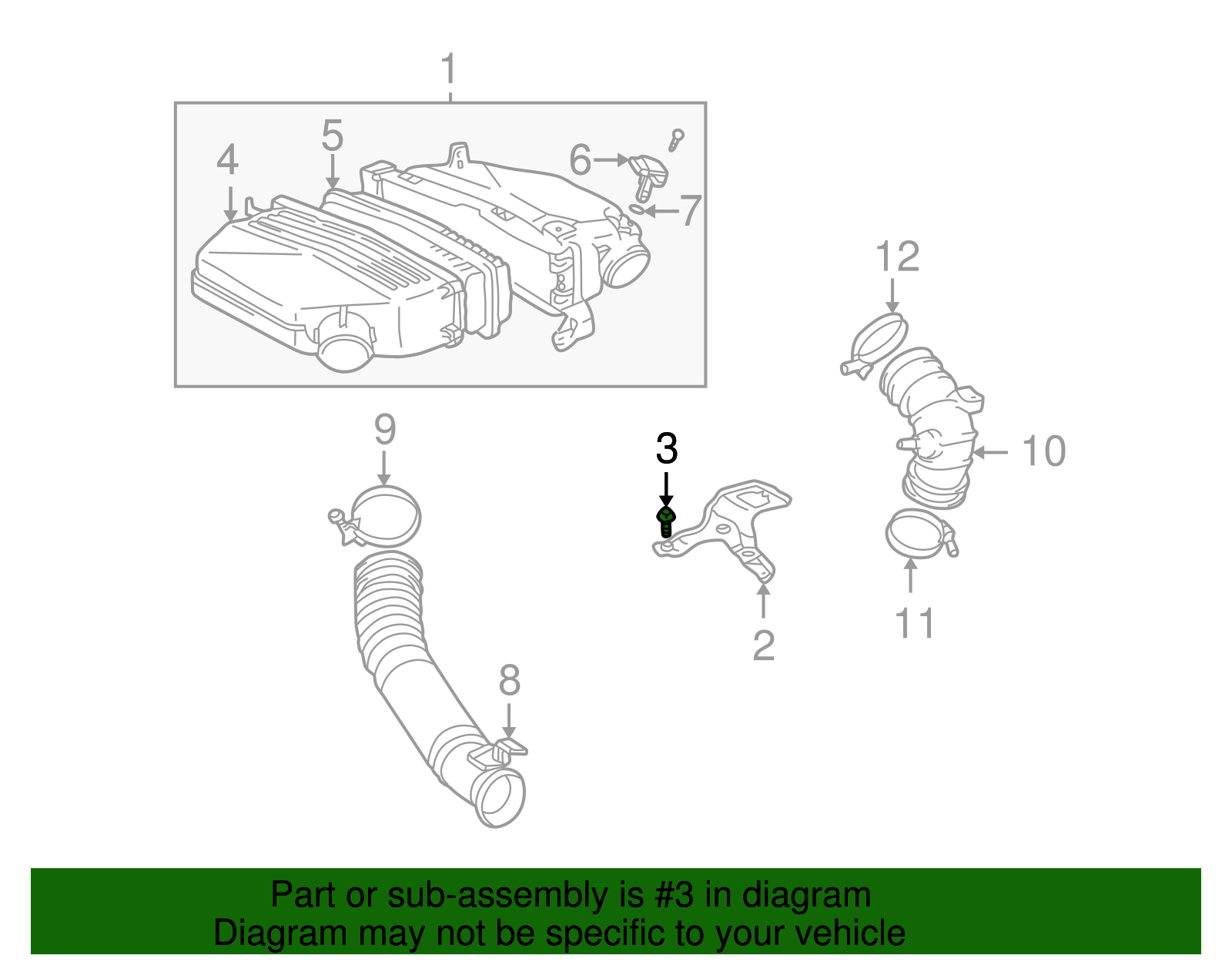 1
5
4
6
7
12
9
3
10
2
11
8

Part or sub-assembly is #3 in diagram
Diagram may not be specific to your vehicle