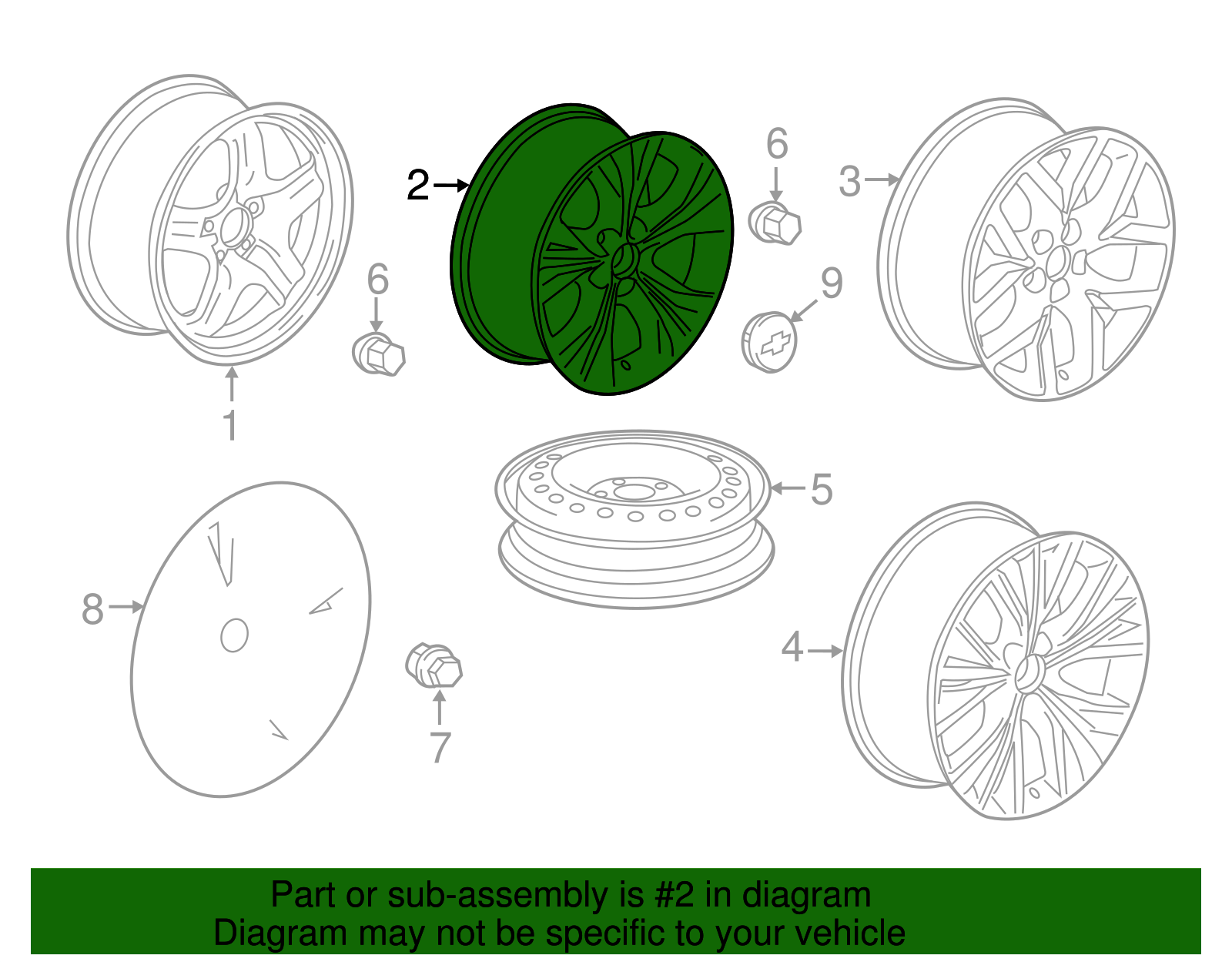 2
6
3
6
9
1
5
8
7
4

Part or sub-assembly is #2 in diagram
Diagram may not be specific to your vehicle