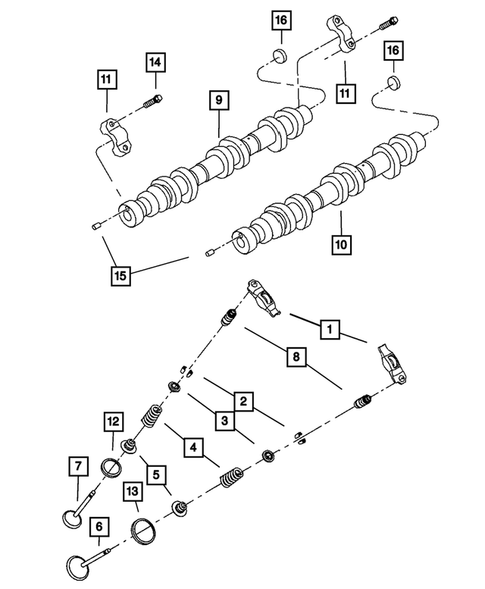 16
16
14
11
11
9
10
15
1
8
2
3
12
4
7
5
13
6