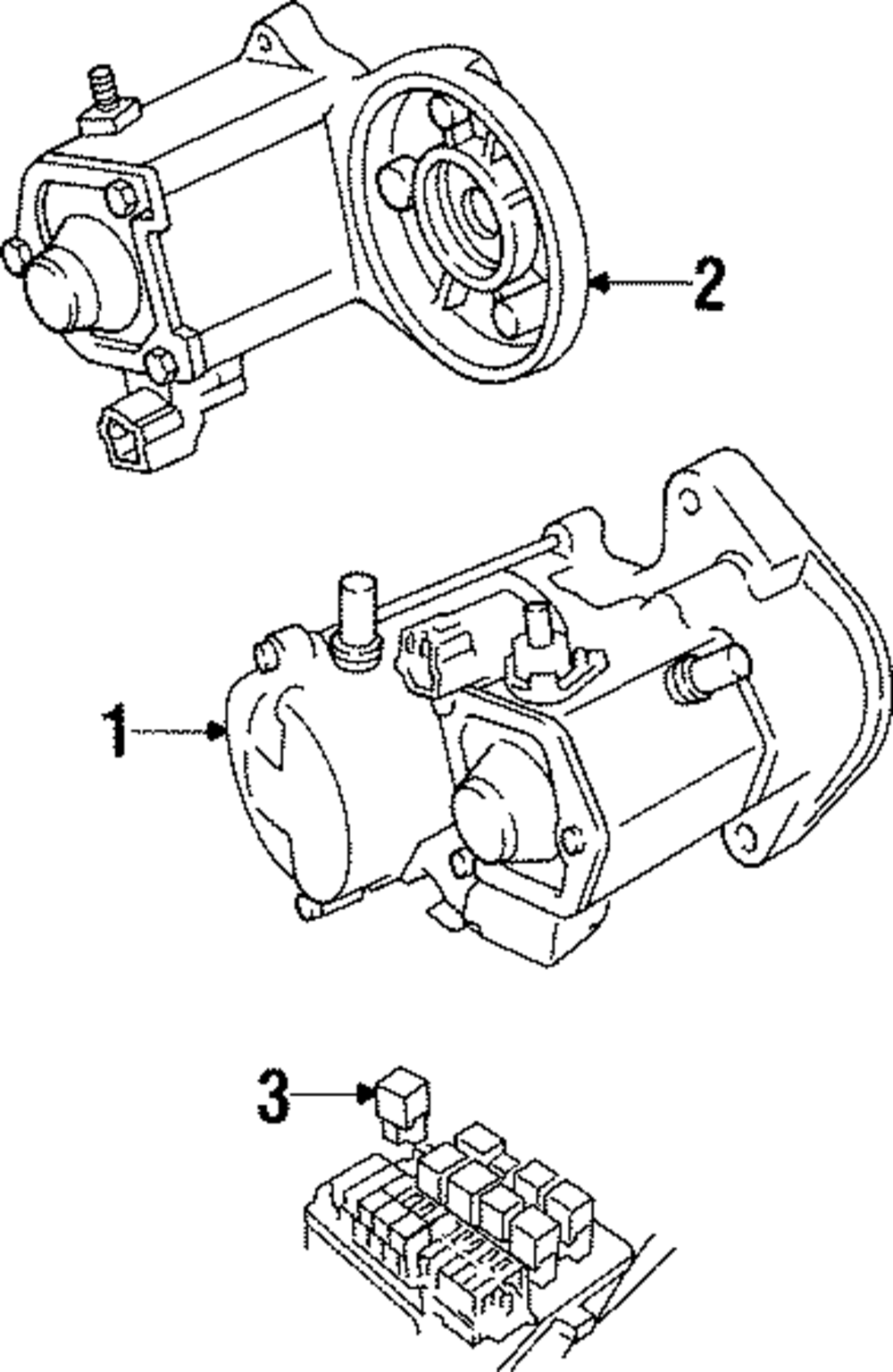 2

1

3