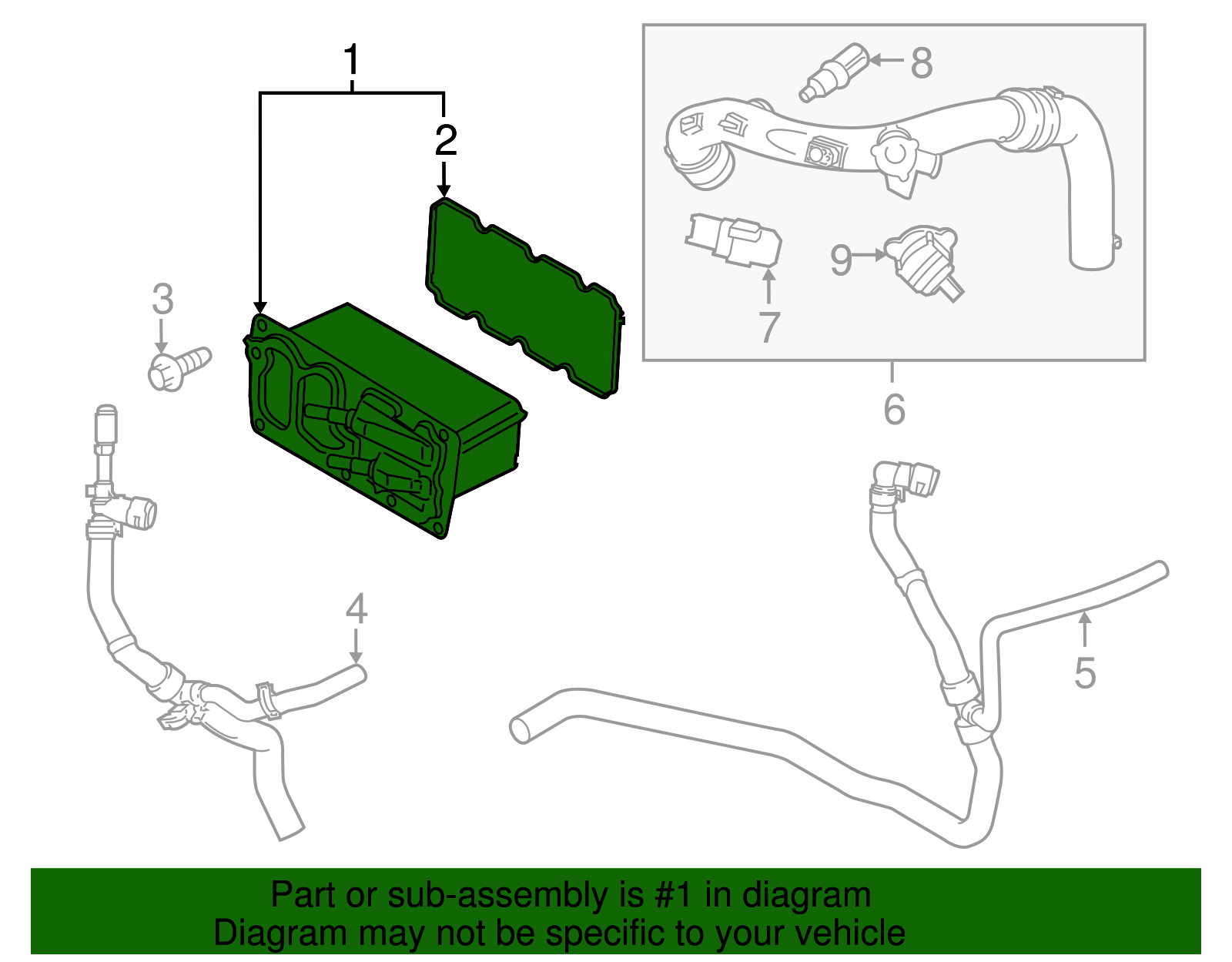 1
2
8
3
9
7
6
4
5

Part or sub-assembly is #1 in diagram
Diagram may not be specific to your vehicle