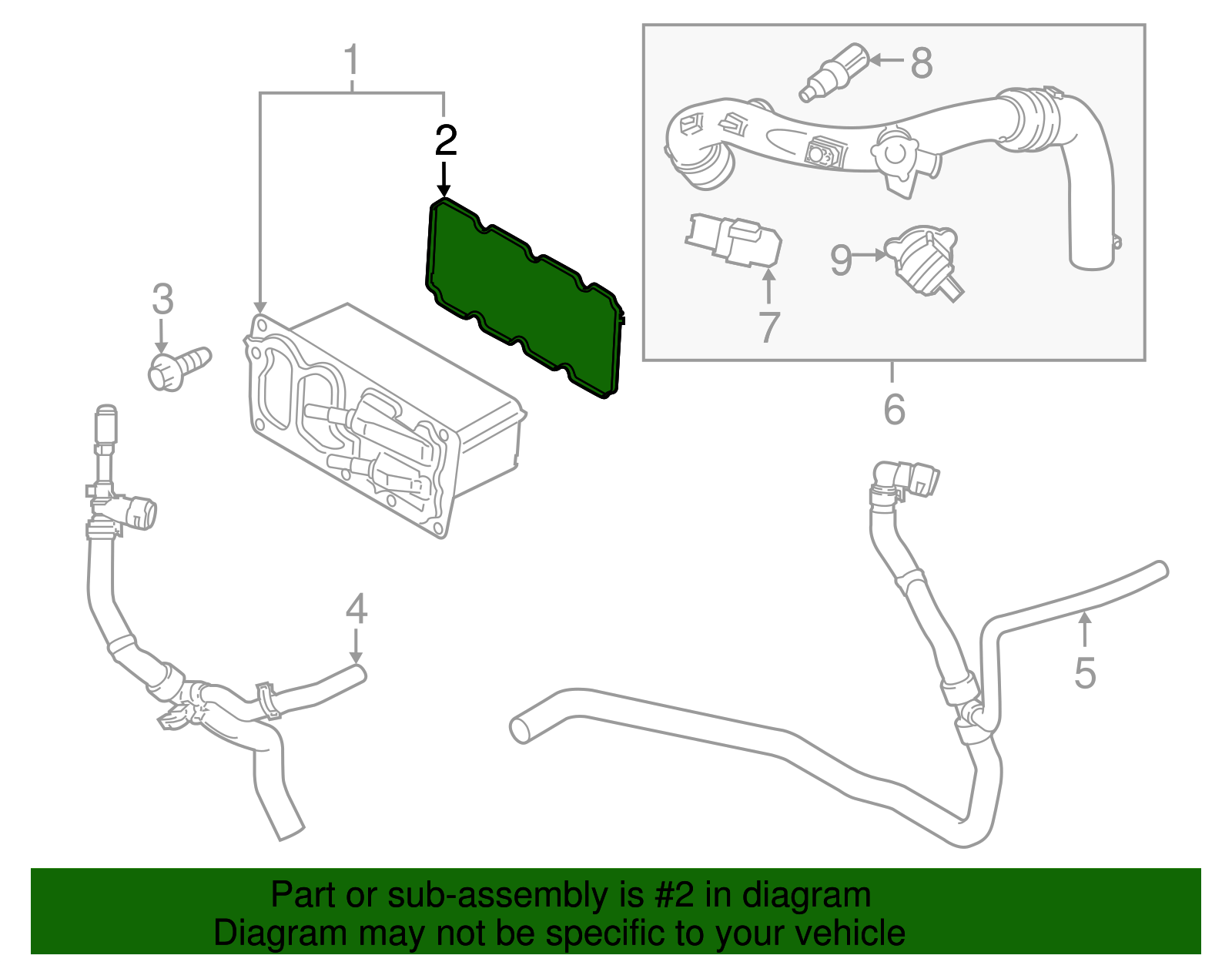 1
2
8
3
9
7
6
4
5
Part or sub-assembly is #2 in diagram
Diagram may not be specific to your vehicle