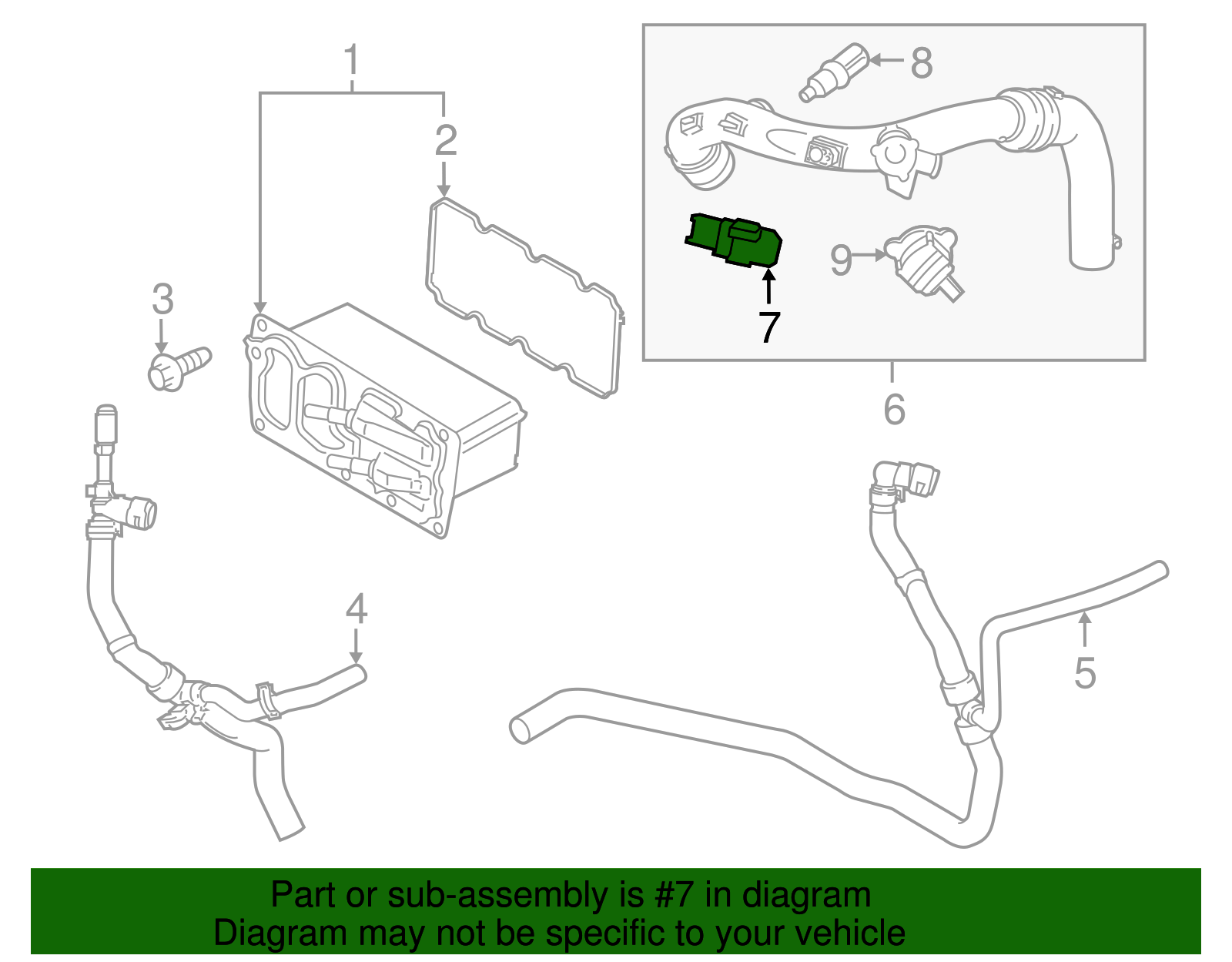 1
2
8
3
9
7
6
4
5

Part or sub-assembly is #7 in diagram
Diagram may not be specific to your vehicle