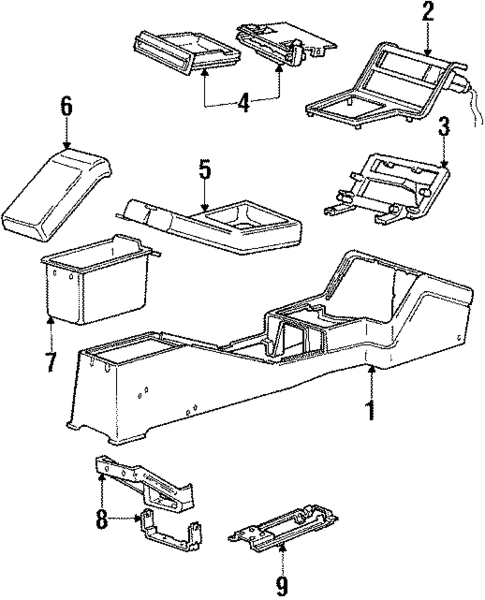 2
4
6
3
5
7
1
8
9