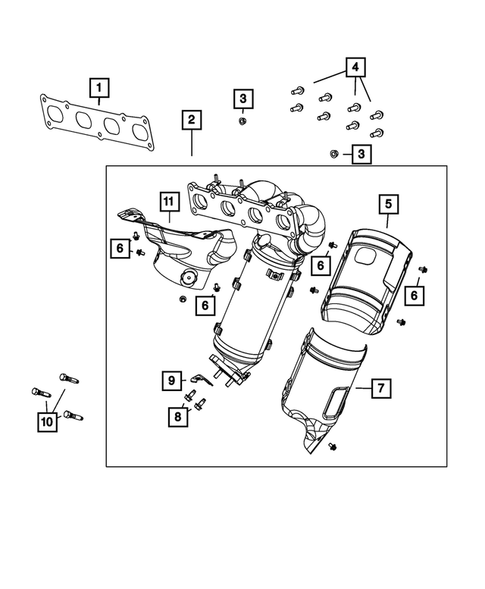 1
2
3
4
3
11
5
6
6
6
6
9
7
8
10