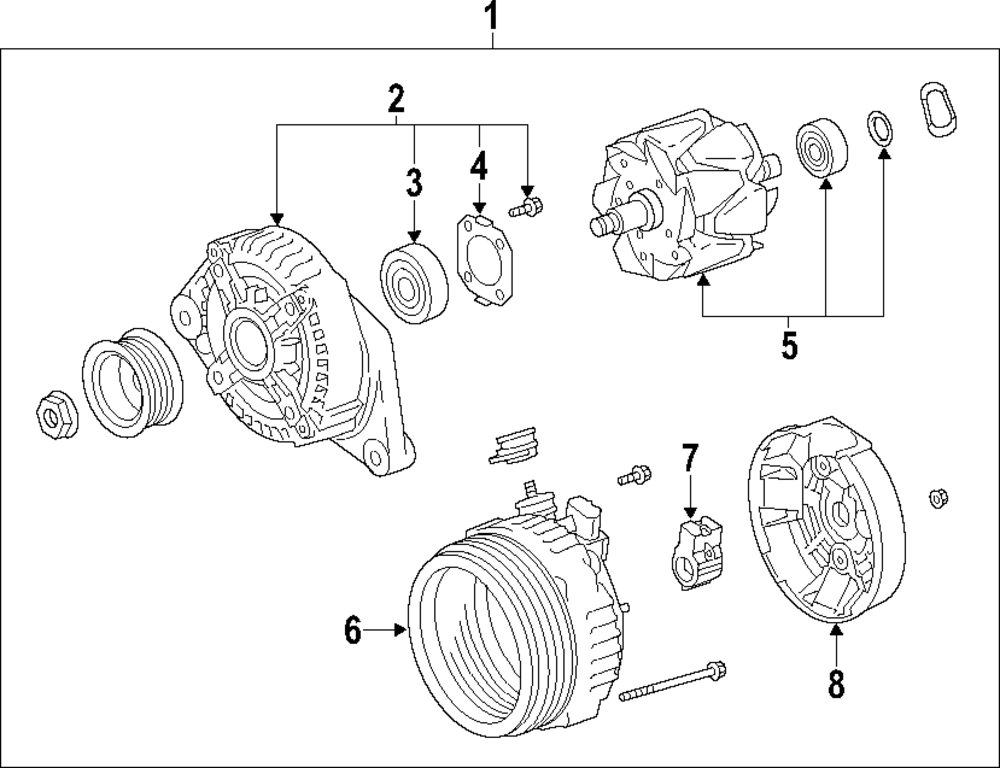 1
2
3
4
5
6
7
8