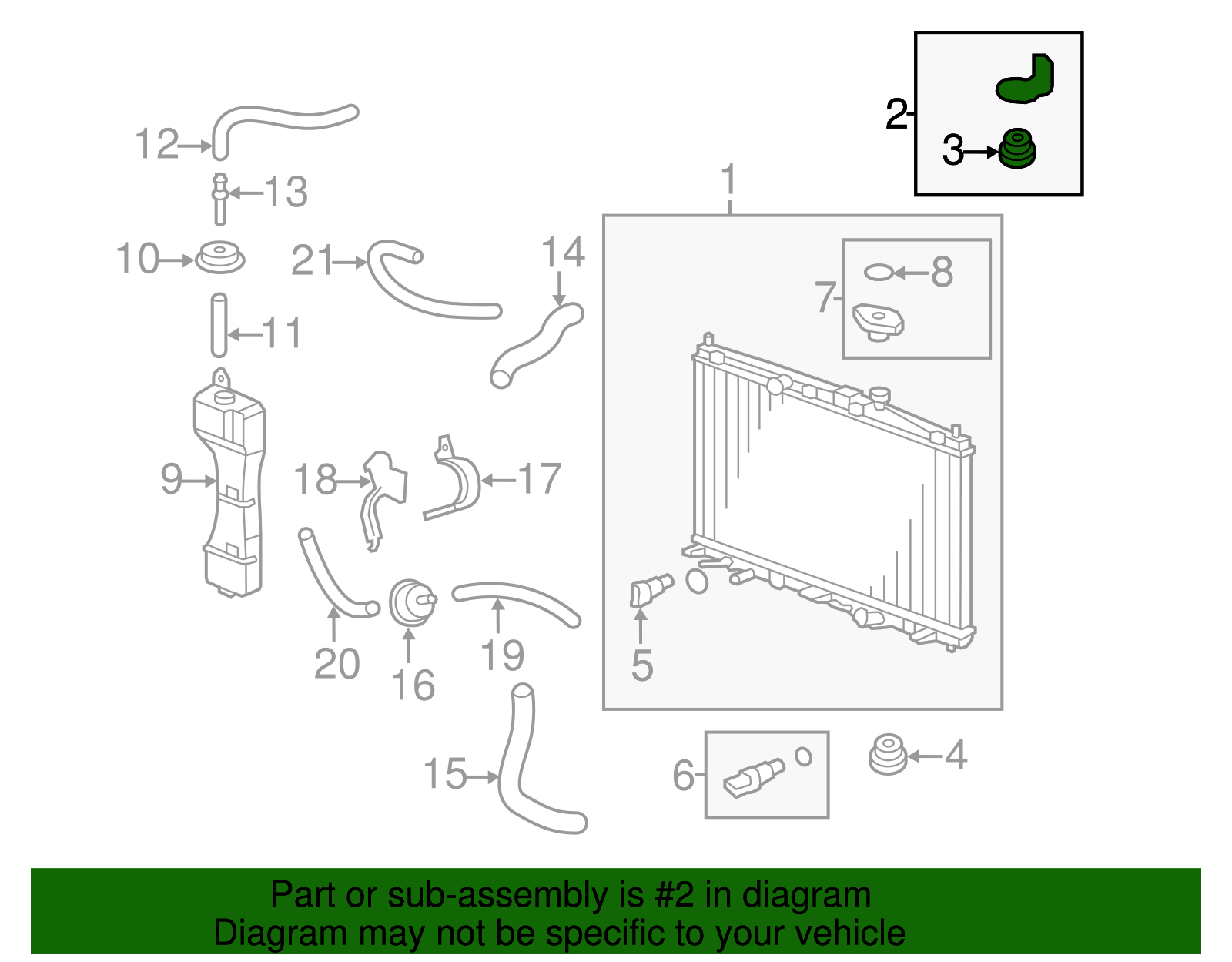 2
3
12
13
10
21
14
1
8
7
11
9
18
17
20
16
19
5
15
6
4

Part or sub-assembly is #2 in diagram
Diagram may not be specific to your vehicle