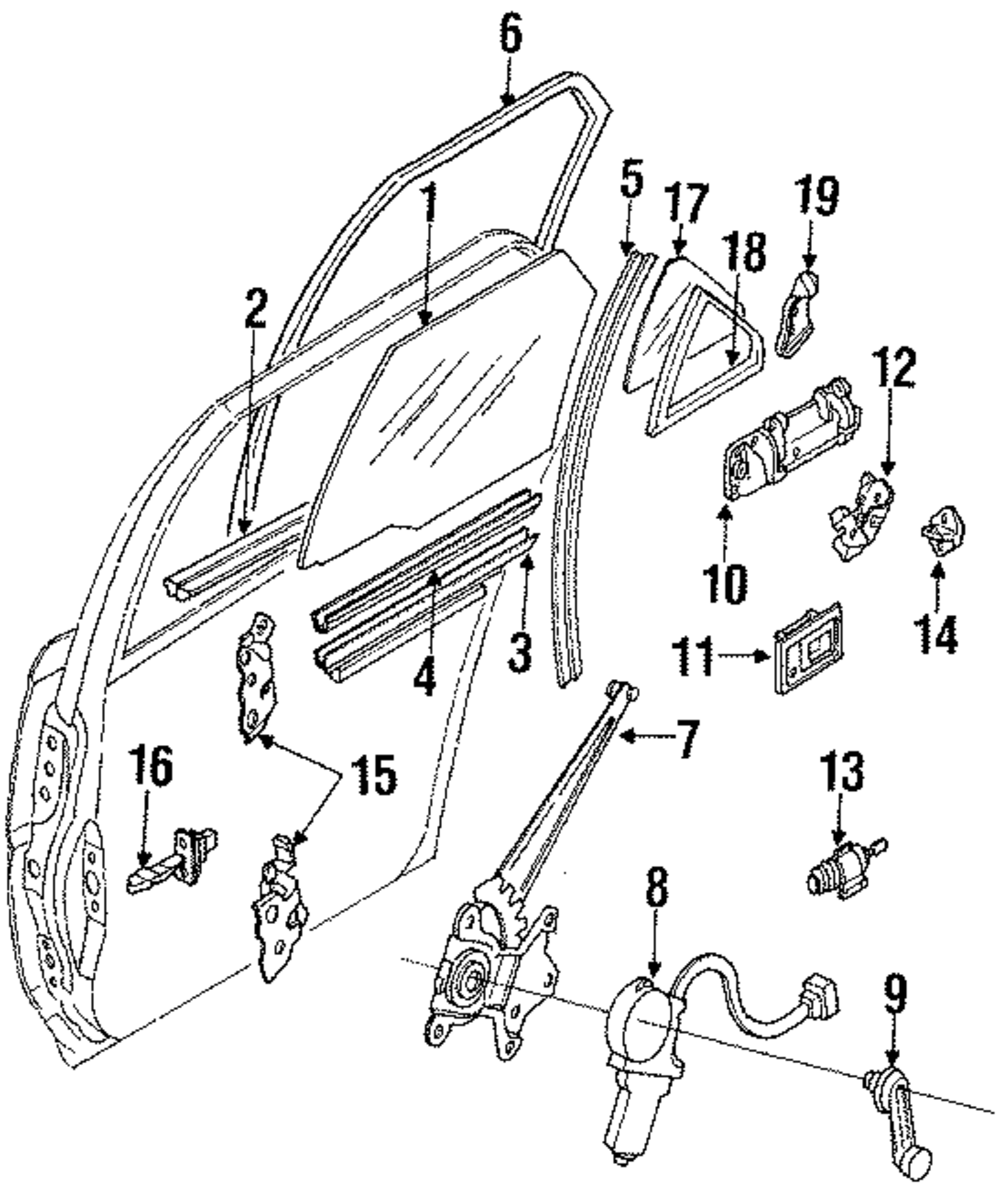 6
1
5
17
19
18
2
12
10
14
4
3
11
7
16
15
13
8
9