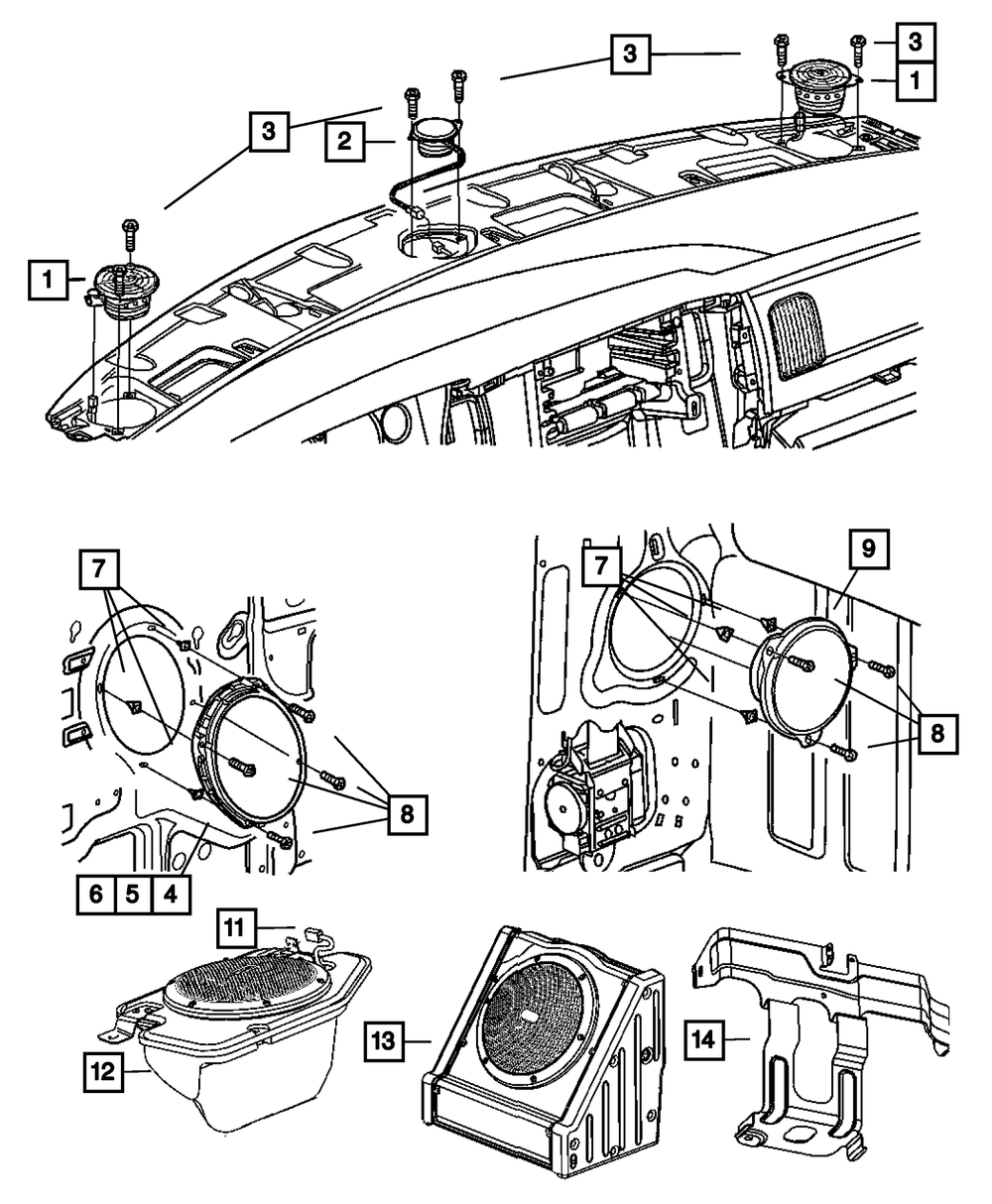 3
3
1
3
2
1
7
8
6 5 4
7
9
8
11
12
13
14