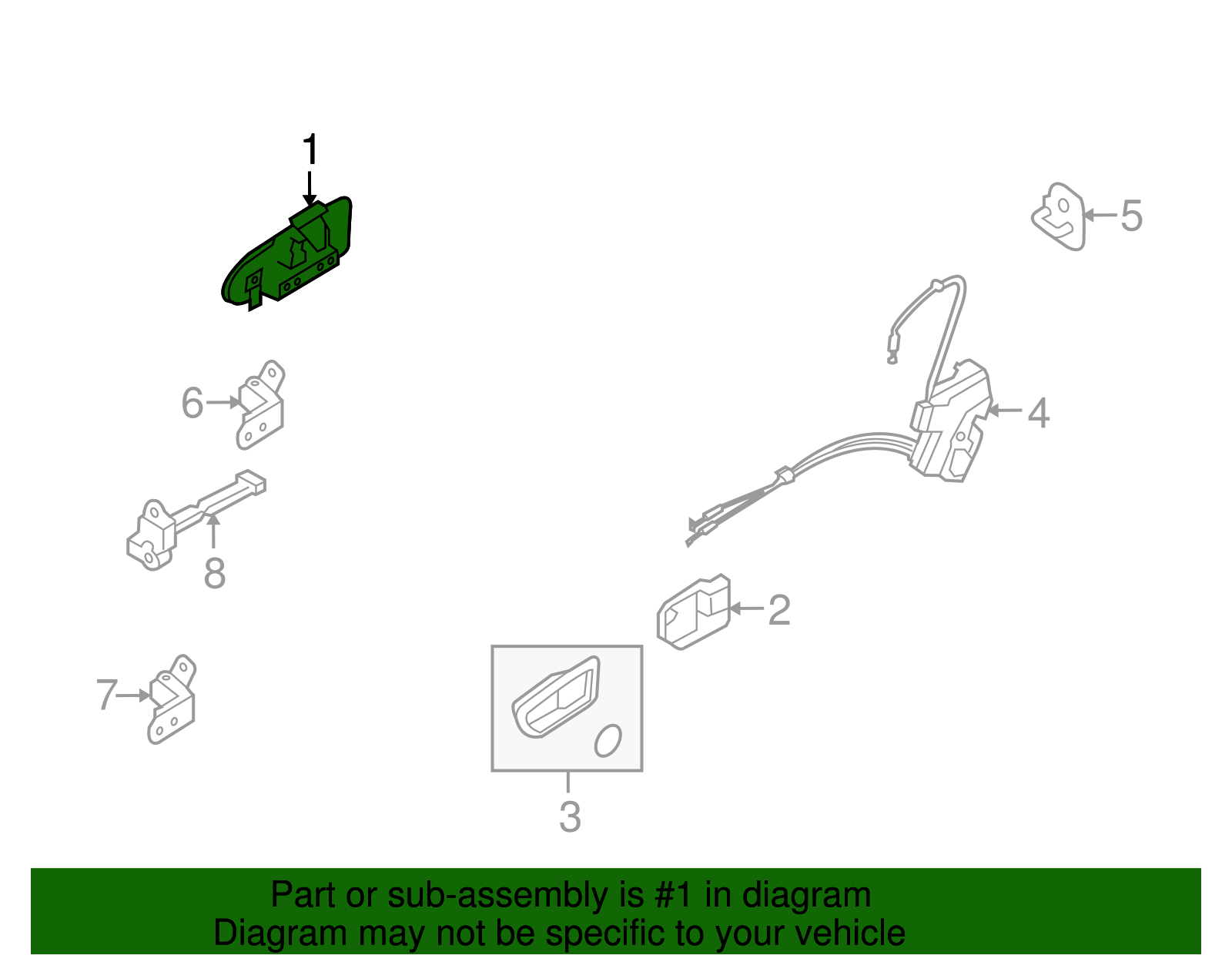 1

5

6

4

8

2

7

3

Part or sub-assembly is #1 in diagram
Diagram may not be specific to your vehicle