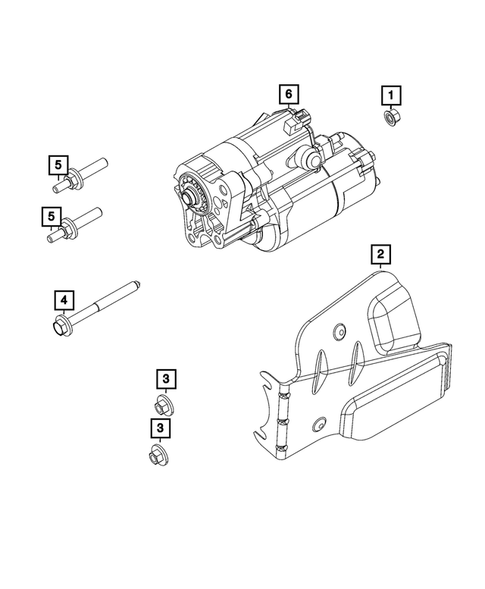 6
1
5
5
2
4
3
3