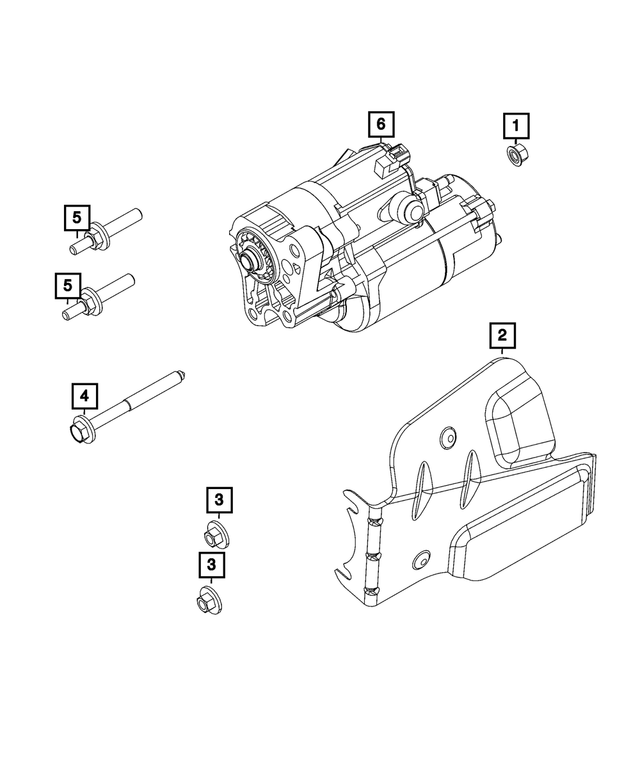 6
1
5
5
2
4
3
3