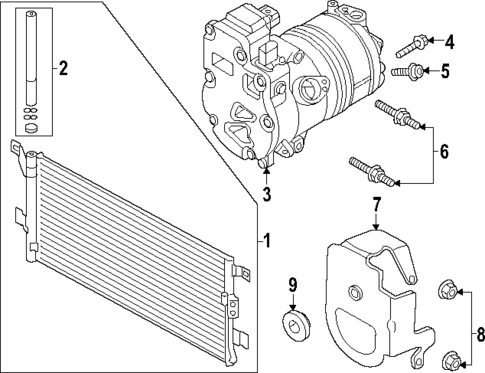 2
4
5
6
3
7
1
9
8