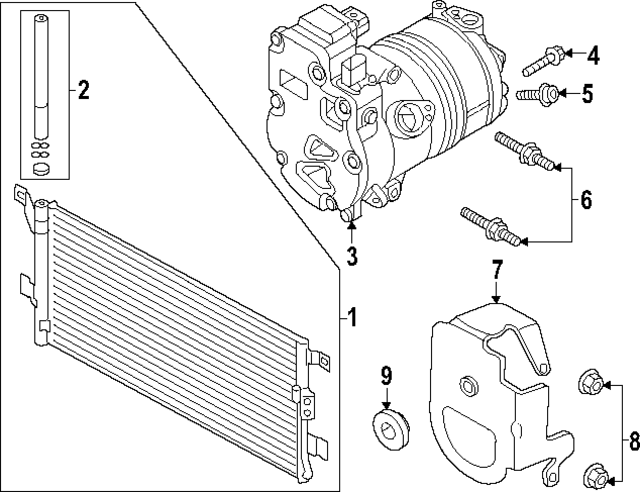 2
4
5
6
3
7
1
9
8